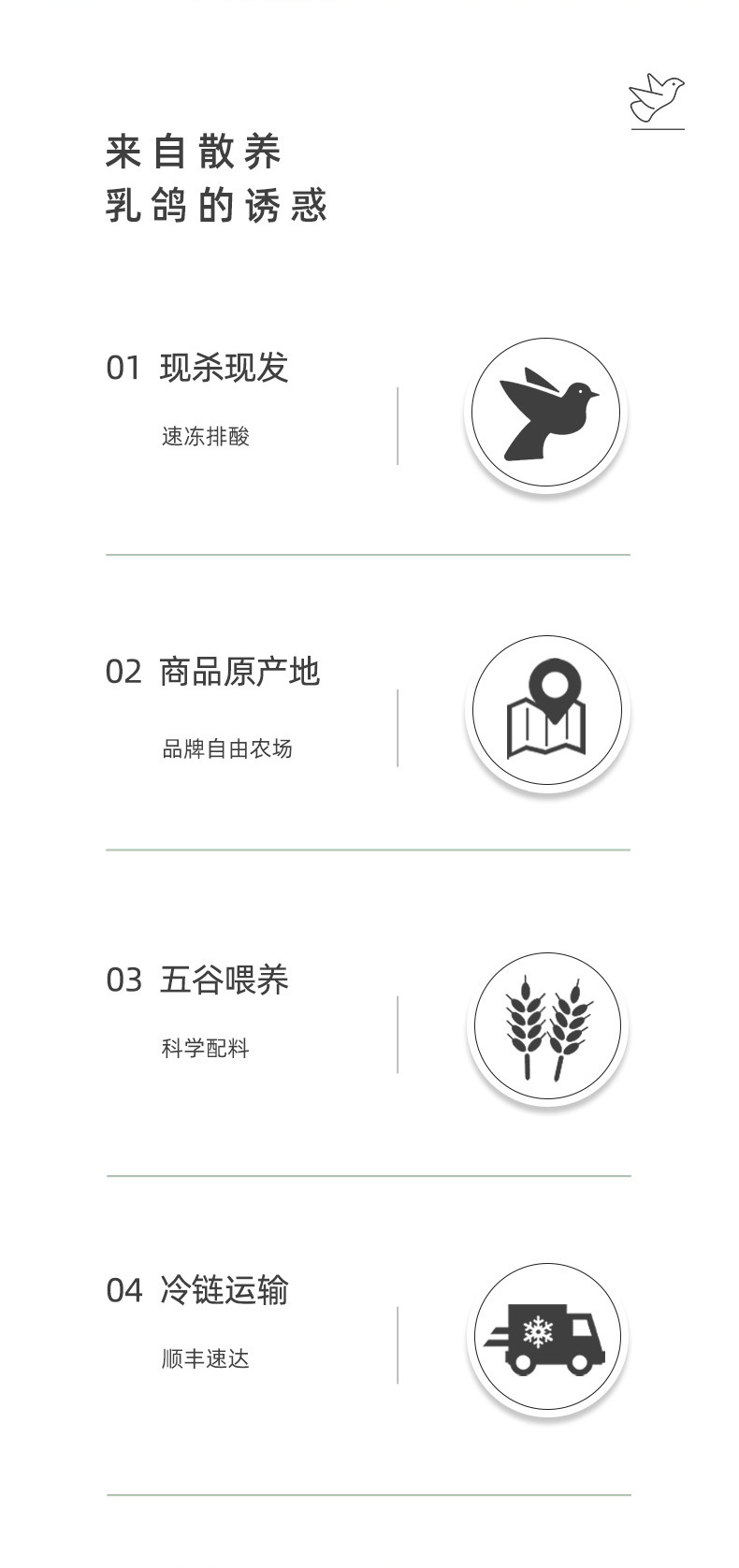 来自散养
乳鸽的诱惑

01 现杀现发

速冻排酸

02 商品原产地

品牌自由农场

03 五谷喂养

科学配料

04 冷链运输

顺丰速达