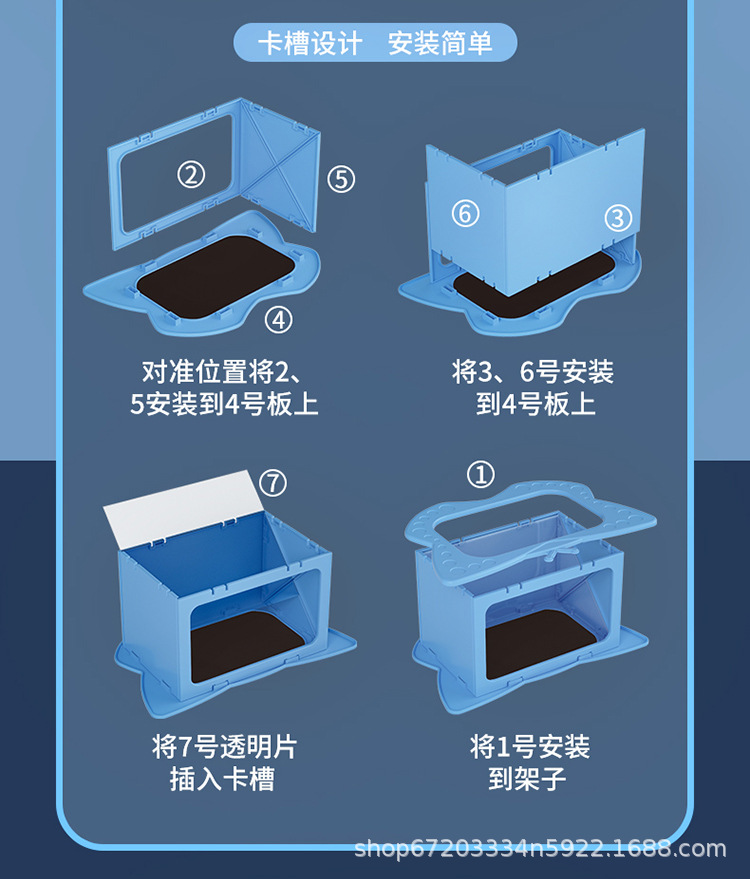 卡槽设计 安装简单

②
⑤
④

对准位置将2、5安装到4号板上

⑥
③

将3、6号安装到4号板上

⑦

将7号透明片插入卡槽

①

将1号安装到架子

shop67203334n5922.1688.com