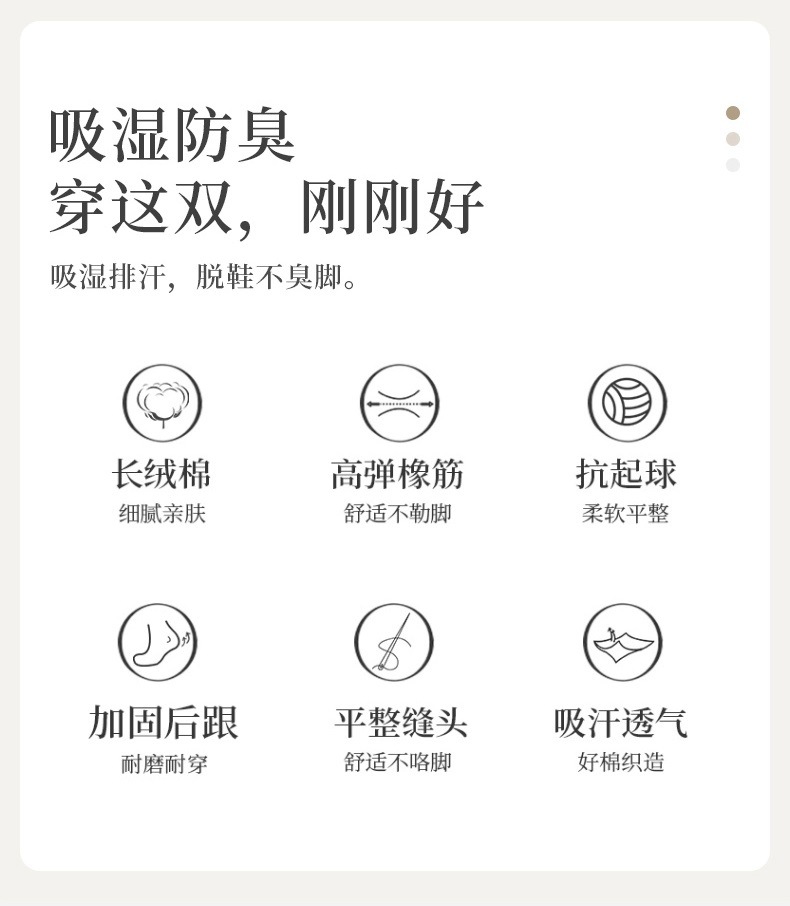 吸湿防臭
穿这双，刚刚好

吸湿排汗，脱鞋不臭脚。

长绒棉
细腻亲肤

高弹橡筋
舒适不勒脚

抗起球
柔软平整

加固后跟
耐磨耐穿

平整缝头
舒适不咯脚

吸汗透气
好棉织造