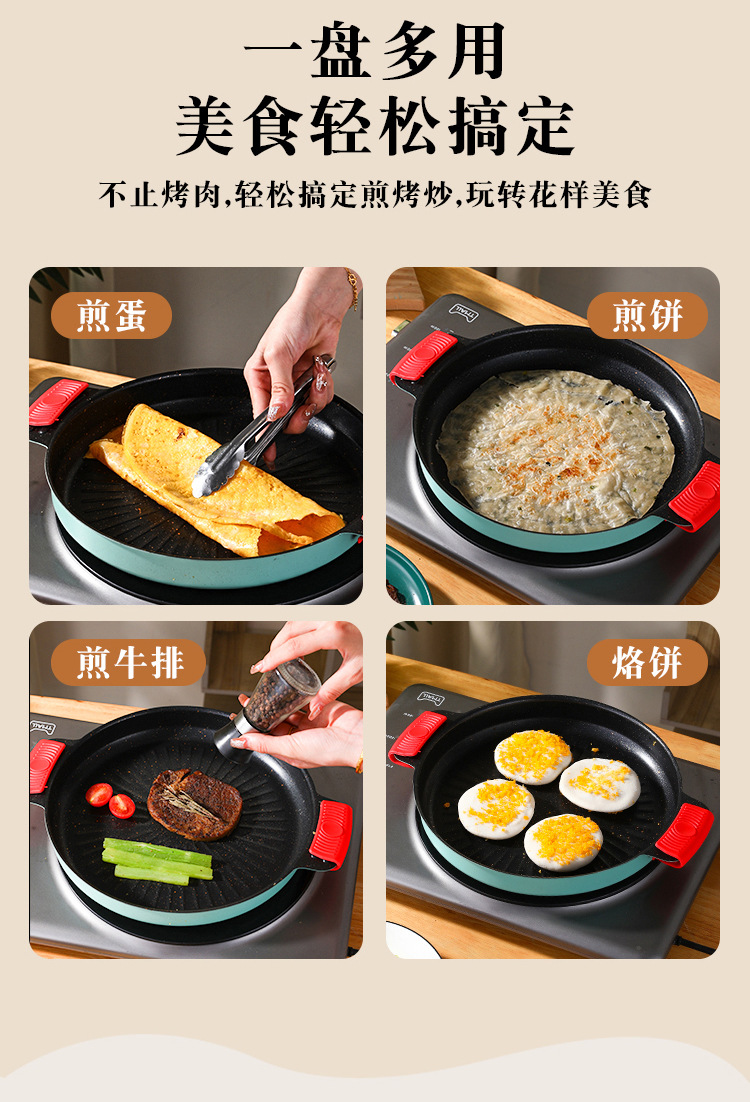 一盘多用
美食轻松搞定

不止烤肉,轻松搞定煎烤炒,玩转花样美食

煎蛋

煎饼

煎牛排

烙饼