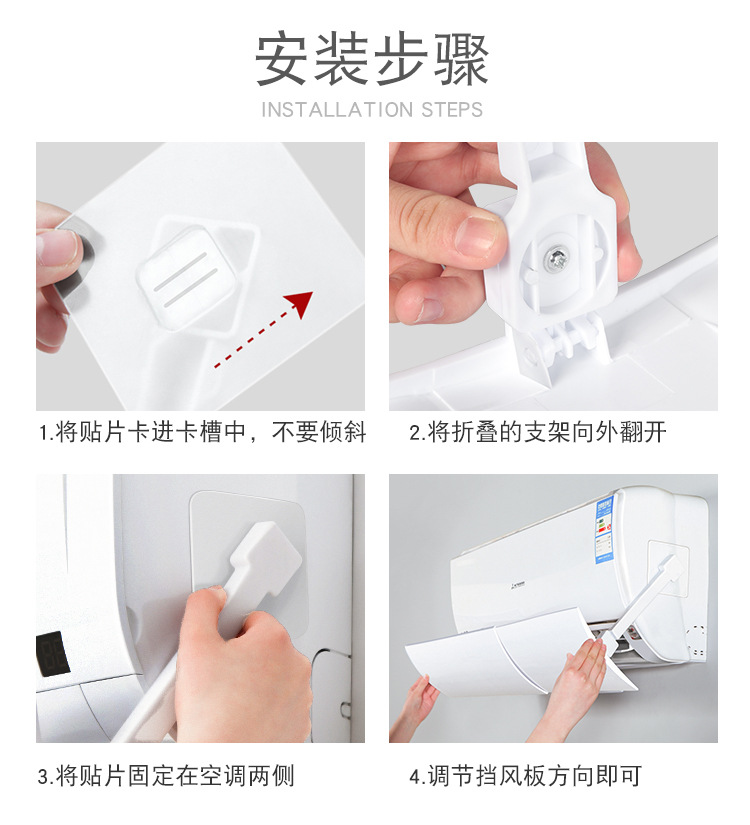 安装步骤
INSTALLATION STEPS

1.将贴片卡进卡槽中，不要倾斜

2.将折叠的支架向外翻开

3.将贴片固定在空调两侧

4.调节挡风板方向即可