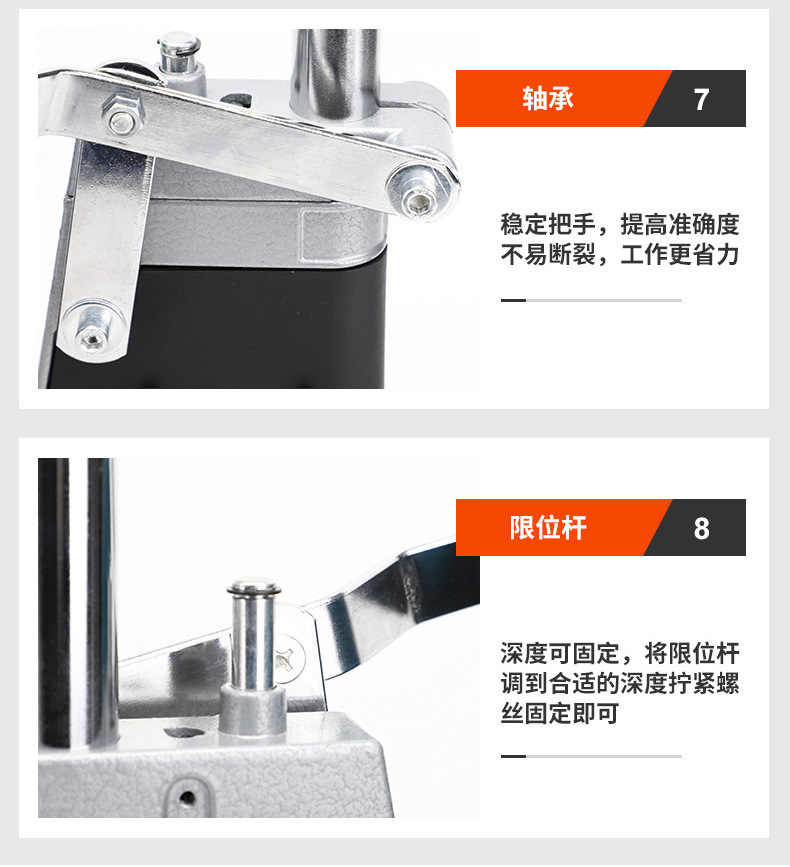 轴承 7

稳定把手，提高准确度不易断裂，工作更省力

限位杆 8

深度可固定，将限位杆调到合适的深度拧紧螺丝固定即可