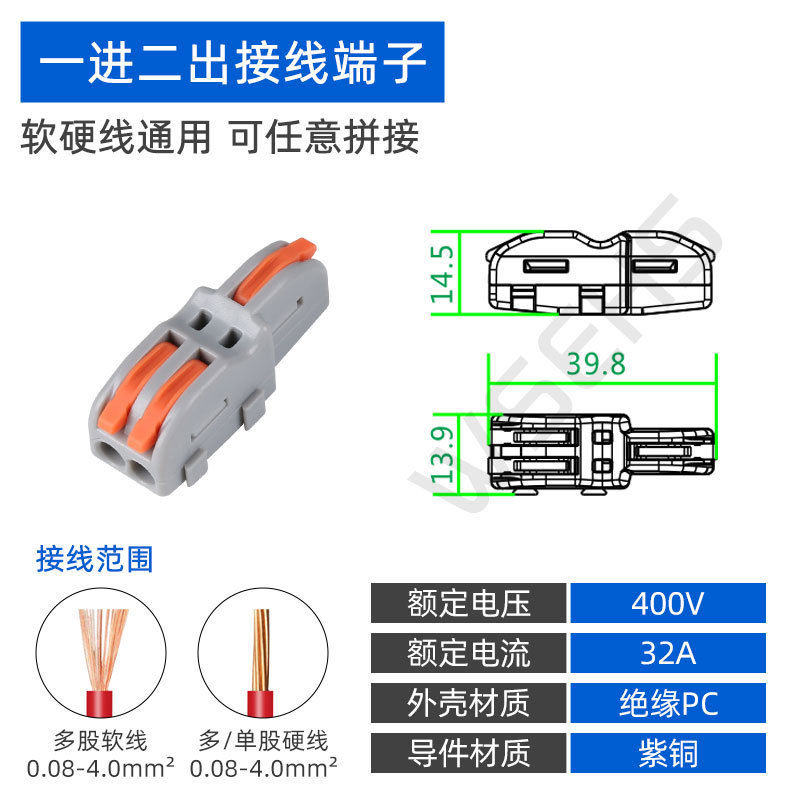 一进二出接线端子

软硬线通用 可任意拼接

14.5

39.8

13.9

接线范围

多股软线
0.08-4.0mm²

多/单股硬线
0.08-4.0mm²

| 额定电压 | 400V |
|---|---|
| 额定电流 | 32A |
| 外壳材质 | 绝缘PC |
| 导件材质 | 紫铜 |