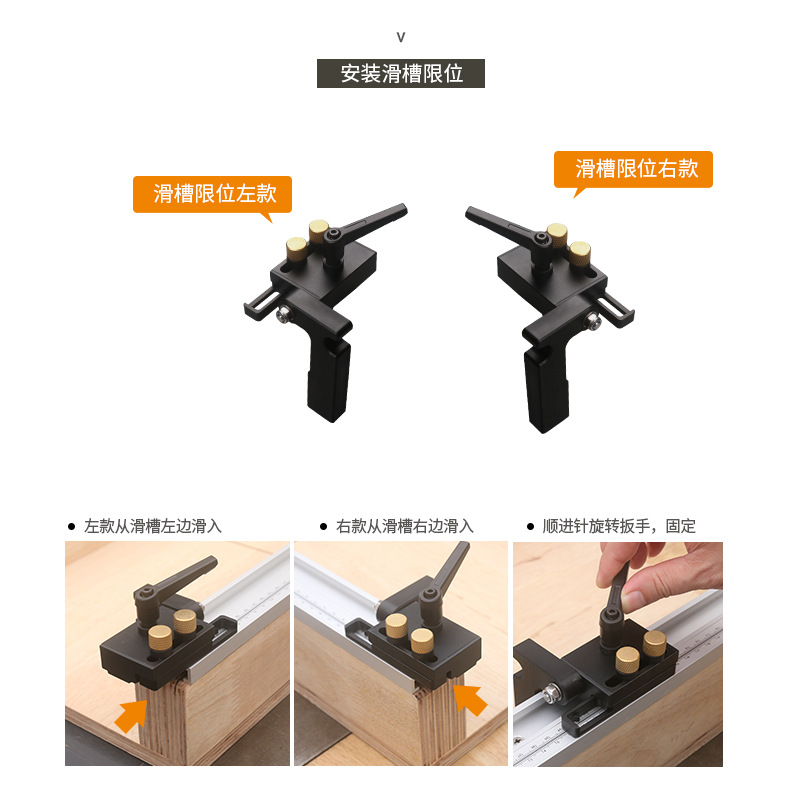 v

安装滑槽限位

滑槽限位左款

滑槽限位右款

● 左款从滑槽左边滑入

● 右款从滑槽右边滑入

● 顺进针旋转扳手，固定