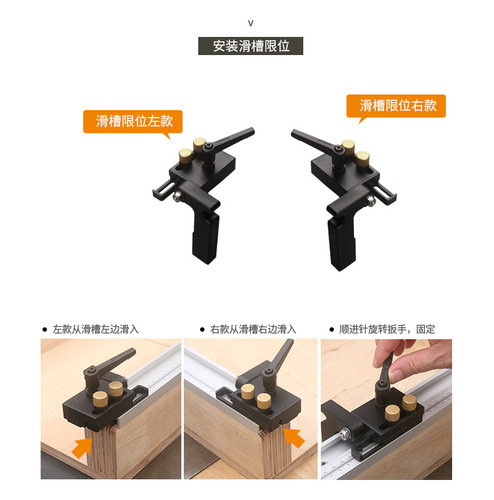 v

安装滑槽限位

滑槽限位左款

滑槽限位右款

● 左款从滑槽左边滑入

● 右款从滑槽右边滑入

● 顺进针旋转扳手，固定