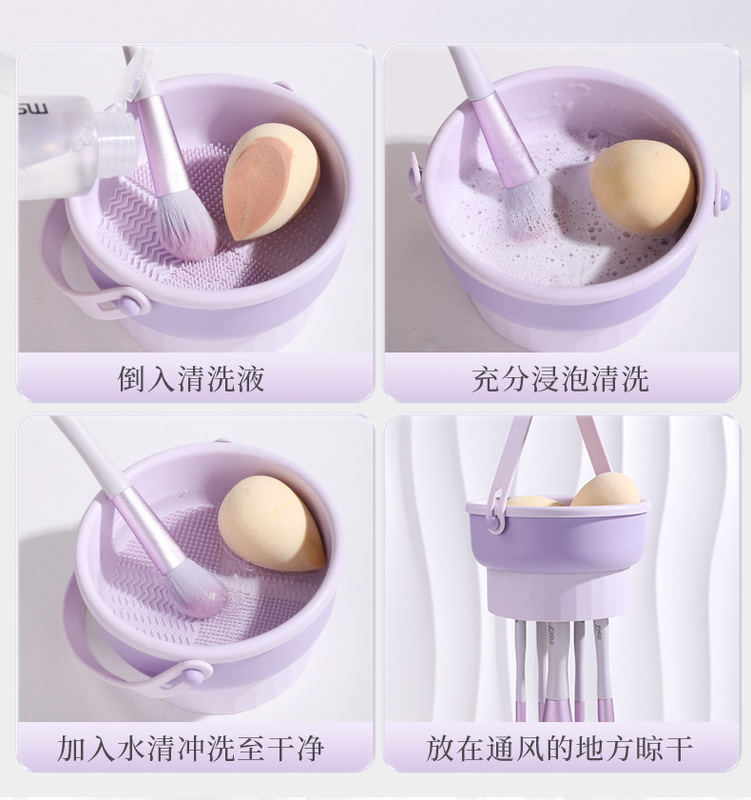 倒入清洗液

充分浸泡清洗

加入水清冲洗至干净

放在通风的地方晾干