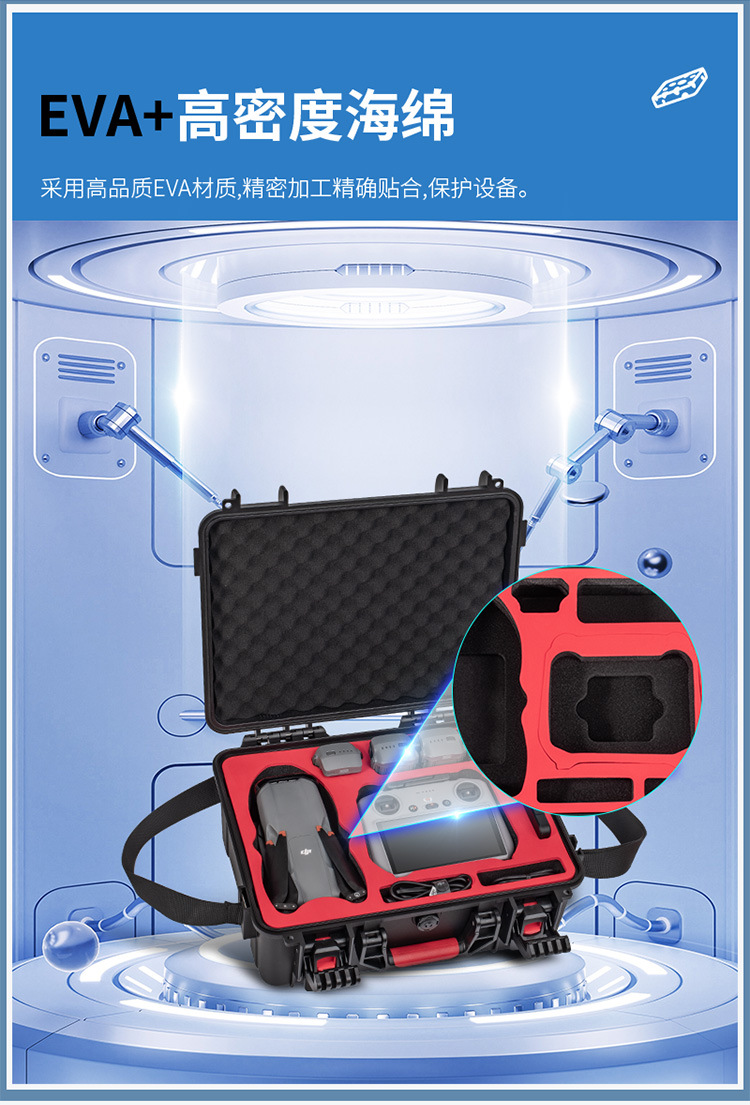 EVA+高密度海绵

采用高品质EVA材质,精密加工精确贴合,保护设备。