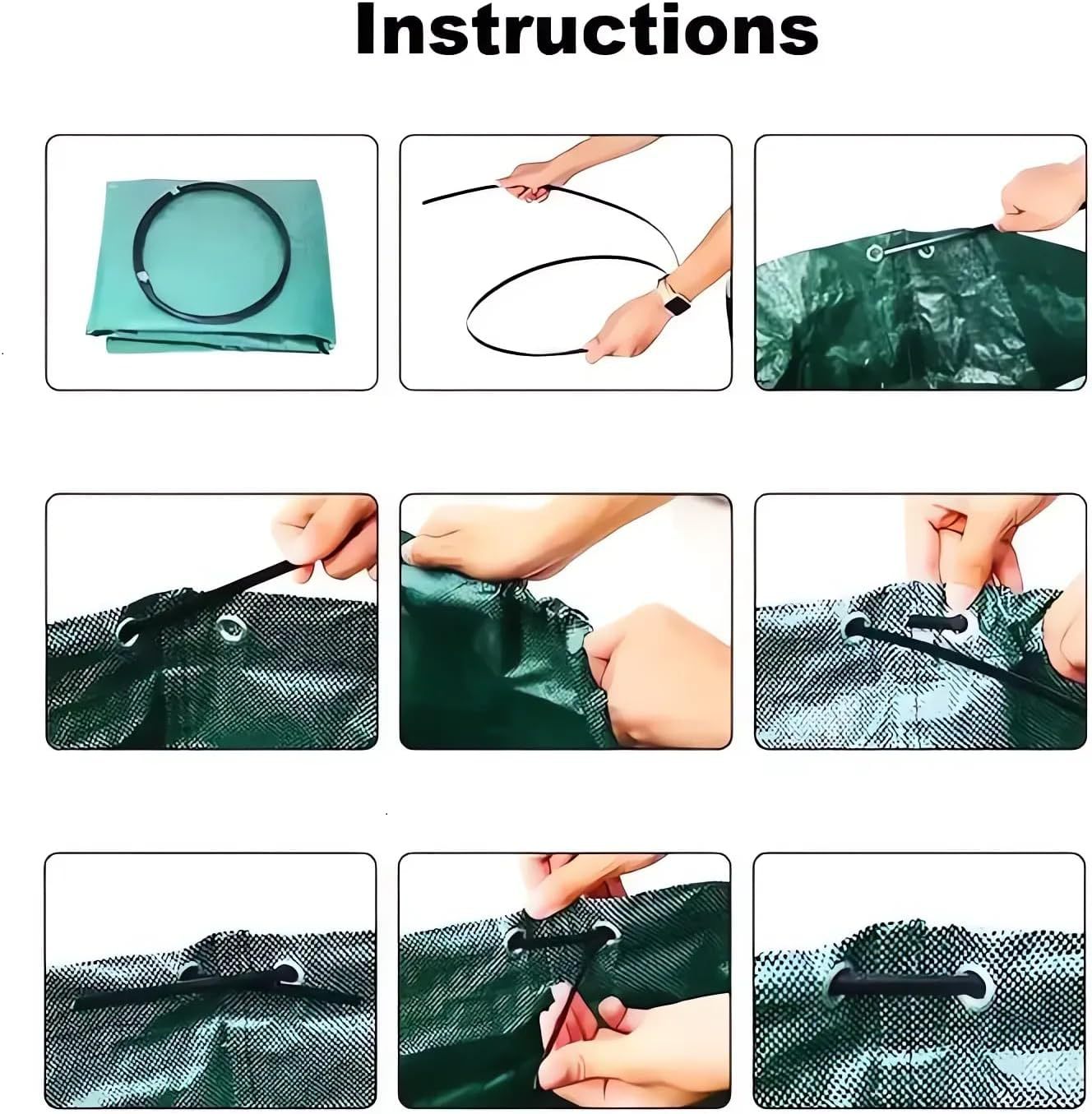 Instructions