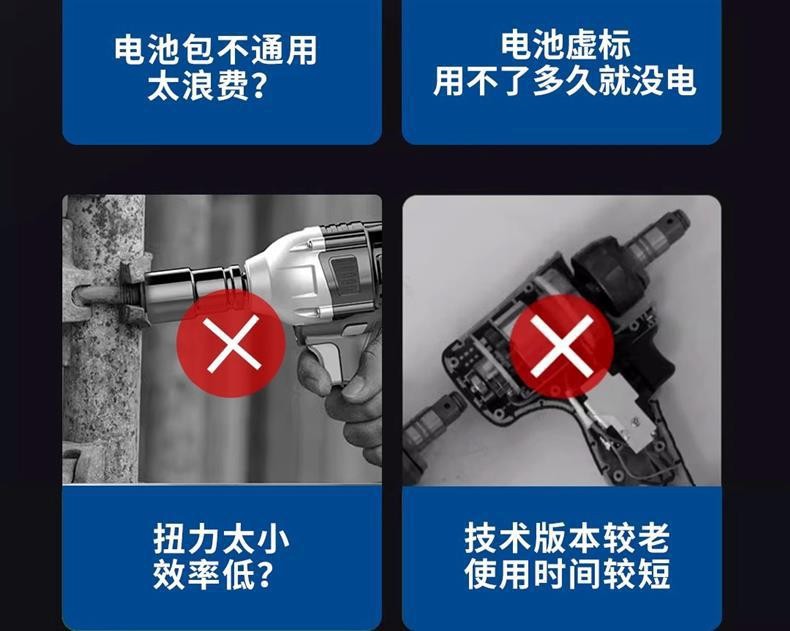 电池包不通用
太浪费？

电池虚标
用不了多久就没电

扭力太小
效率低？

技术版本较老
使用时间较短