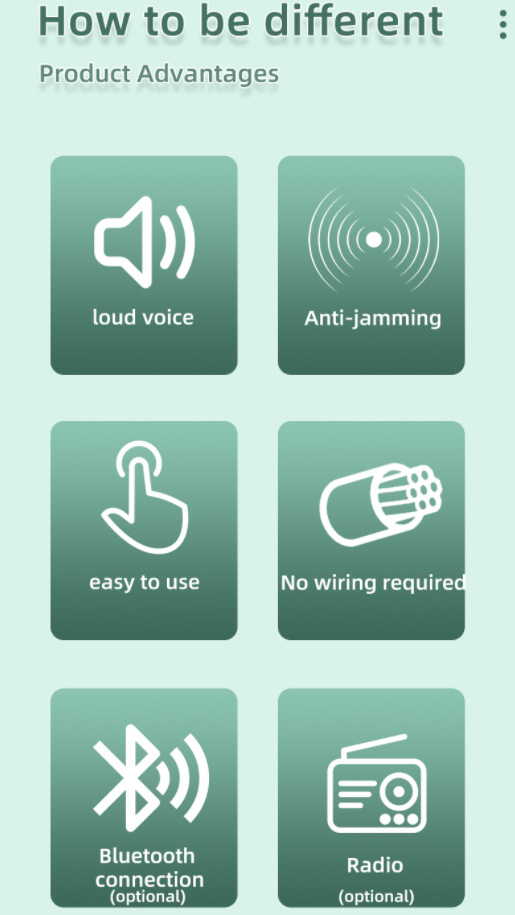 How to be different

Product Advantages

loud voice

Anti-jamming

easy to use

No wiring required

Bluetooth connection
(optional)

Radio
(optional)