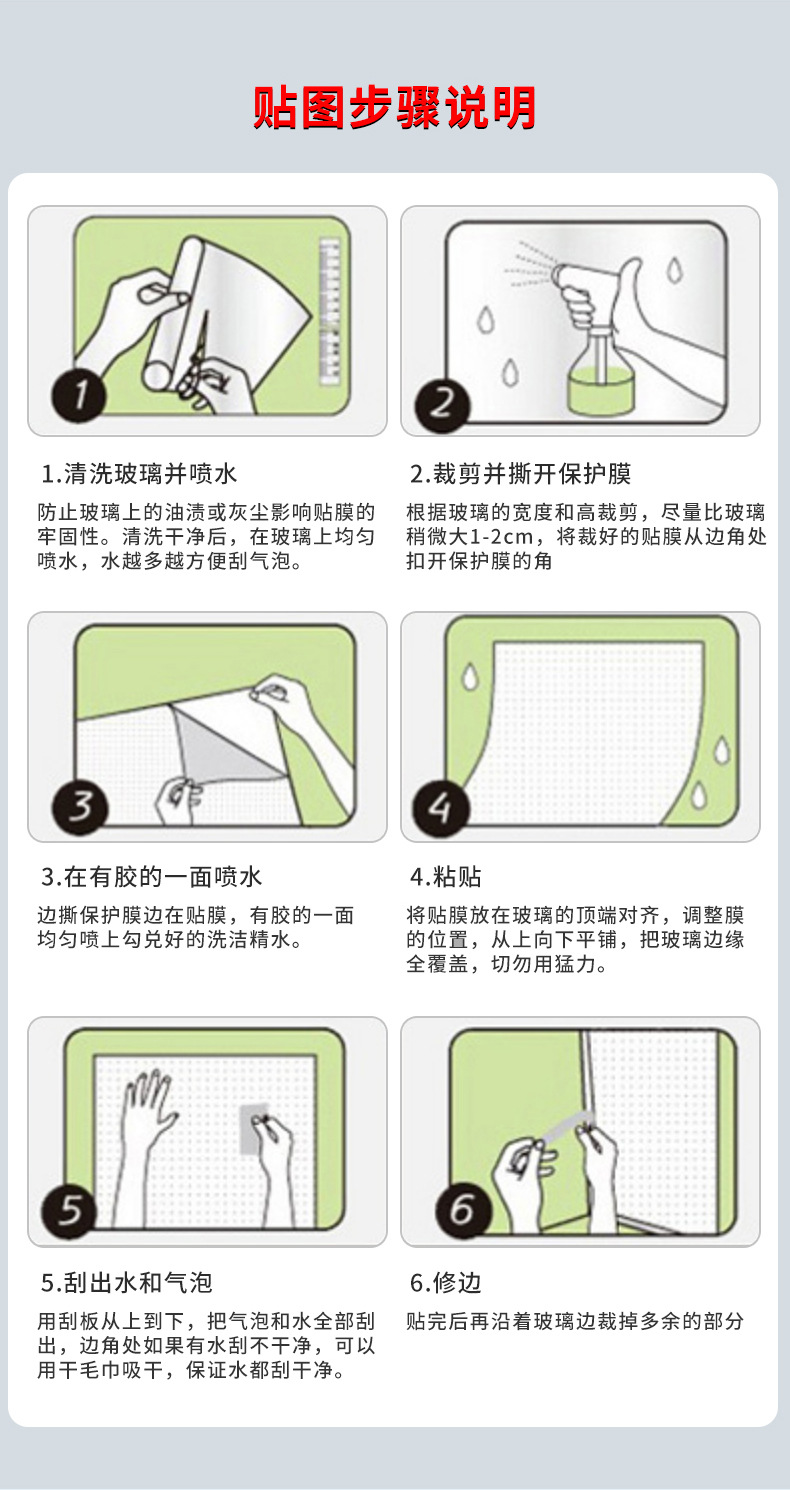 贴图步骤说明

1

1.清洗玻璃并喷水

防止玻璃上的油渍或灰尘影响贴膜的牢固性。清洗干净后，在玻璃上均匀喷水，水越多越方便刮气泡。

2

2.裁剪并撕开保护膜

根据玻璃的宽度和高裁剪，尽量比玻璃稍微大1-2cm，将裁好的贴膜从边角处扣开保护膜的角

3

3.在有胶的一面喷水

边撕保护膜边在贴膜，有胶的一面均匀喷上勾兑好的洗洁精水。

4

4.粘贴

将贴膜放在玻璃的顶端对齐，调整膜的位置，从上向下平铺，把玻璃边缘全覆盖，切勿用猛力。

5

5.刮出水和气泡

用刮板从上到下，把气泡和水全部刮出，边角处如果有水刮不干净，可以用干毛巾吸干，保证水都刮干净。

6

6.修边

贴完后再沿着玻璃边裁掉多余的部分