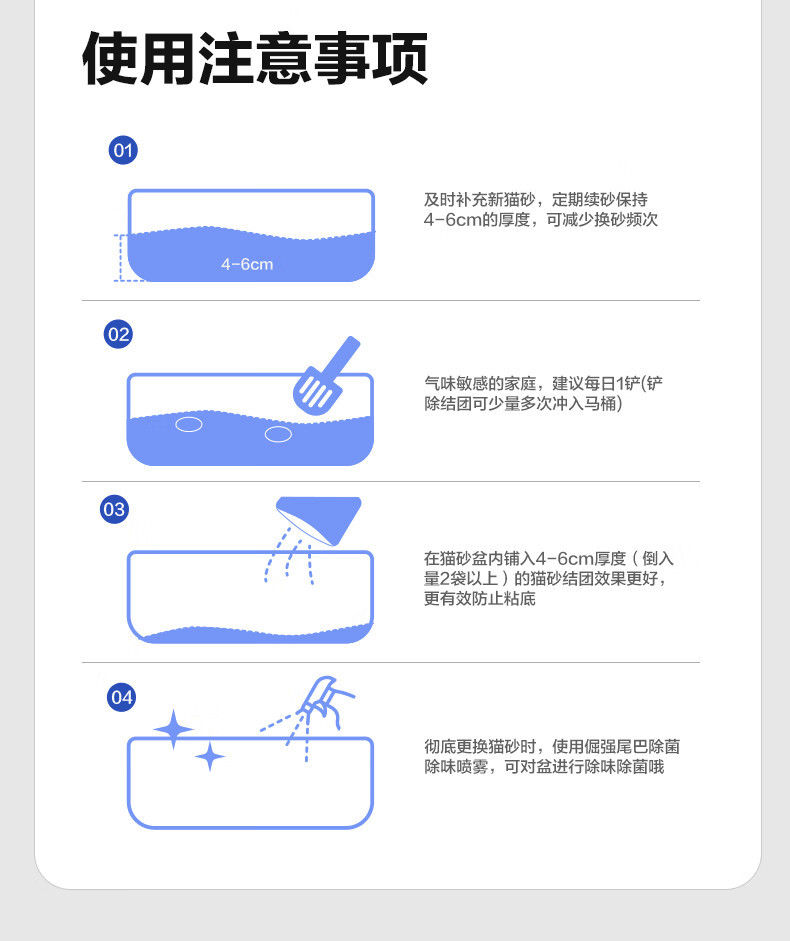 使用注意事项

01

4-6cm

及时补充新猫砂，定期续砂保持4-6cm的厚度，可减少换砂频次

02

气味敏感的家庭，建议每日1铲(铲除结团可少量多次冲入马桶)

03

在猫砂盆内铺入4-6cm厚度（倒入量2袋以上）的猫砂结团效果更好，更有效防止粘底

04

彻底更换猫砂时，使用倔强尾巴除菌除味喷雾，可对盆进行除味除菌哦