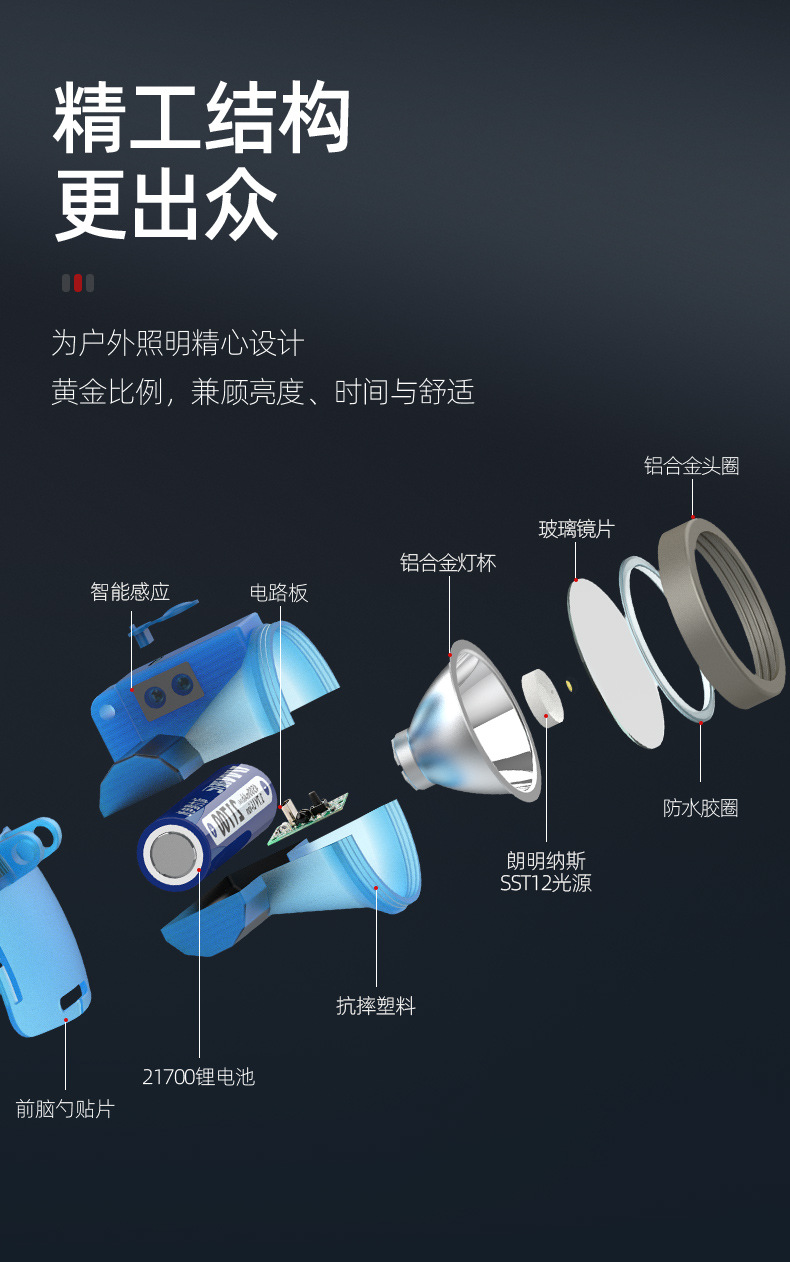 精工结构
更出众

为户外照明精心设计
黄金比例，兼顾亮度、时间与舒适

铝合金头圈

玻璃镜片

铝合金灯杯

智能感应

电路板

防水胶圈

朗明纳斯
SST12光源

抗摔塑料

21700锂电池

前脑勺贴片