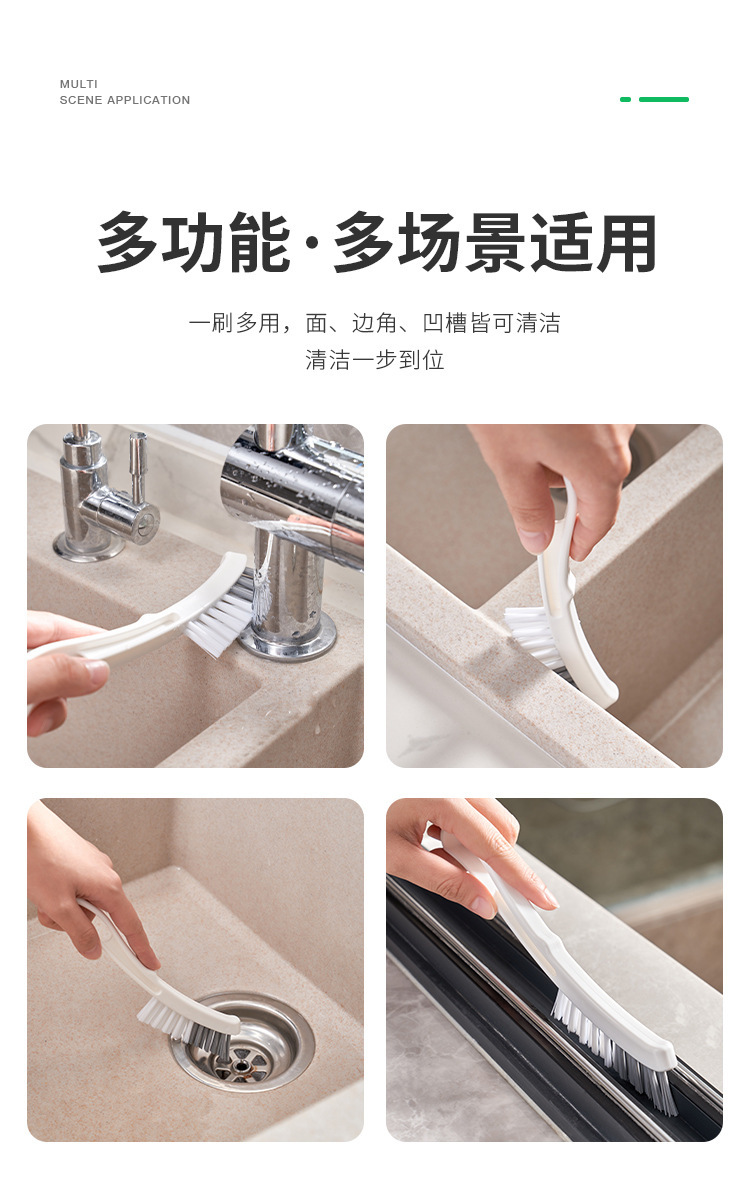 MULTI
SCENE APPLICATION

多功能·多场景适用

一刷多用，面、边角、凹槽皆可清洁
清洁一步到位