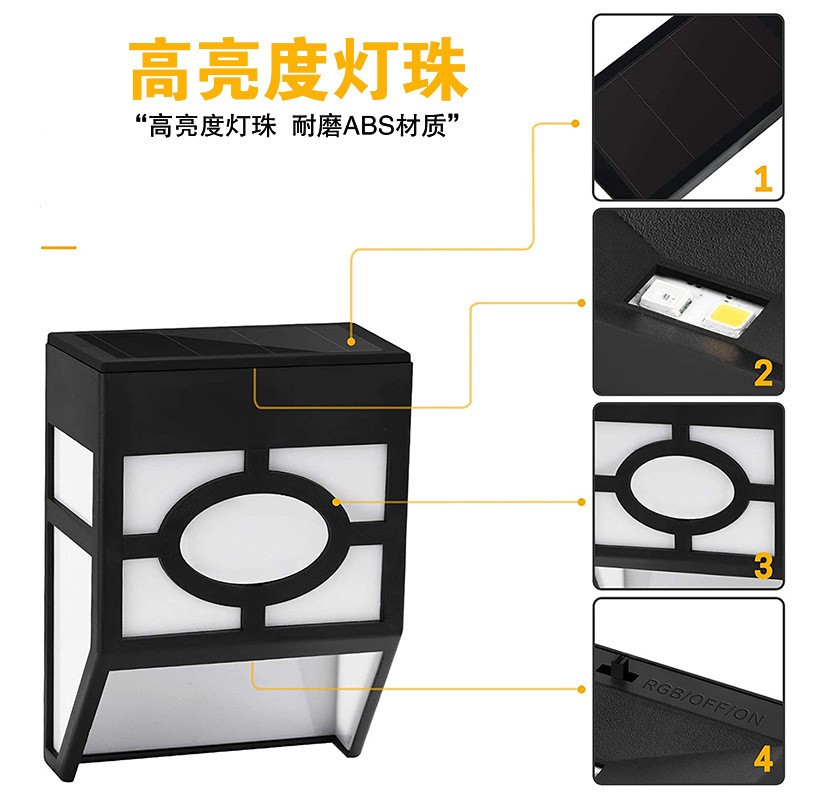 高亮度灯珠

“高亮度灯珠 耐磨ABS材质”

1

2

3

RGB/OFF/ON

4