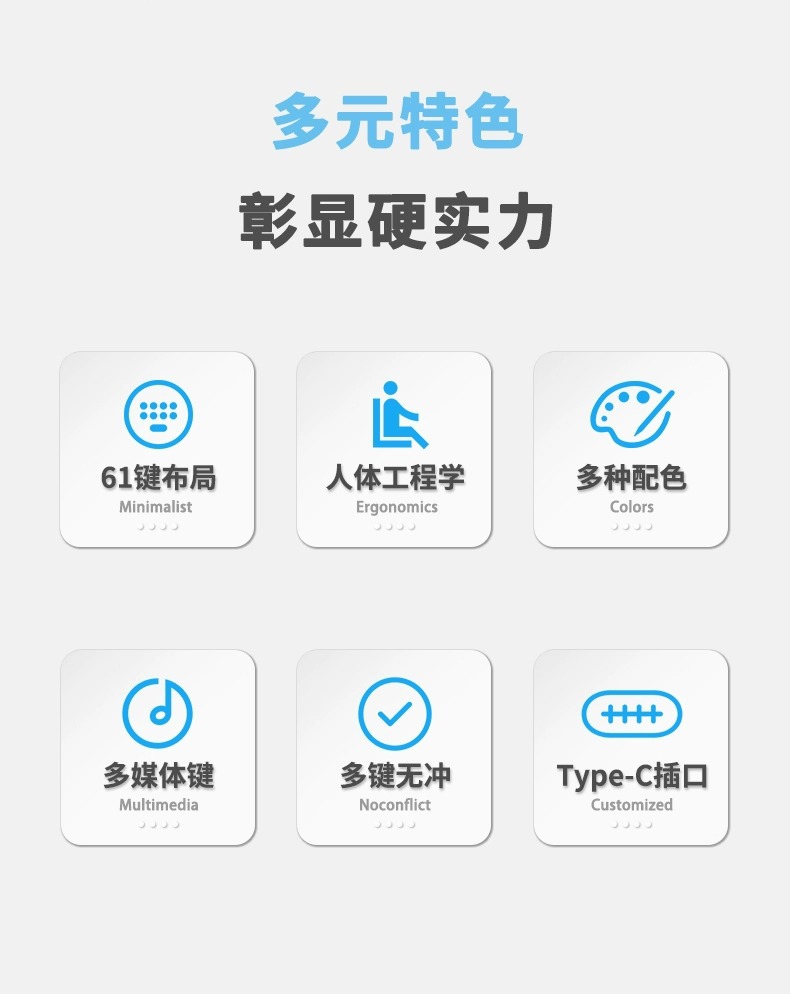 多元特色

彰显硬实力

61键布局
Minimalist

人体工程学
Ergonomics

多种配色
Colors

多媒体键
Multimedia

多键无冲
Noconflict

Type-C插口
Customized