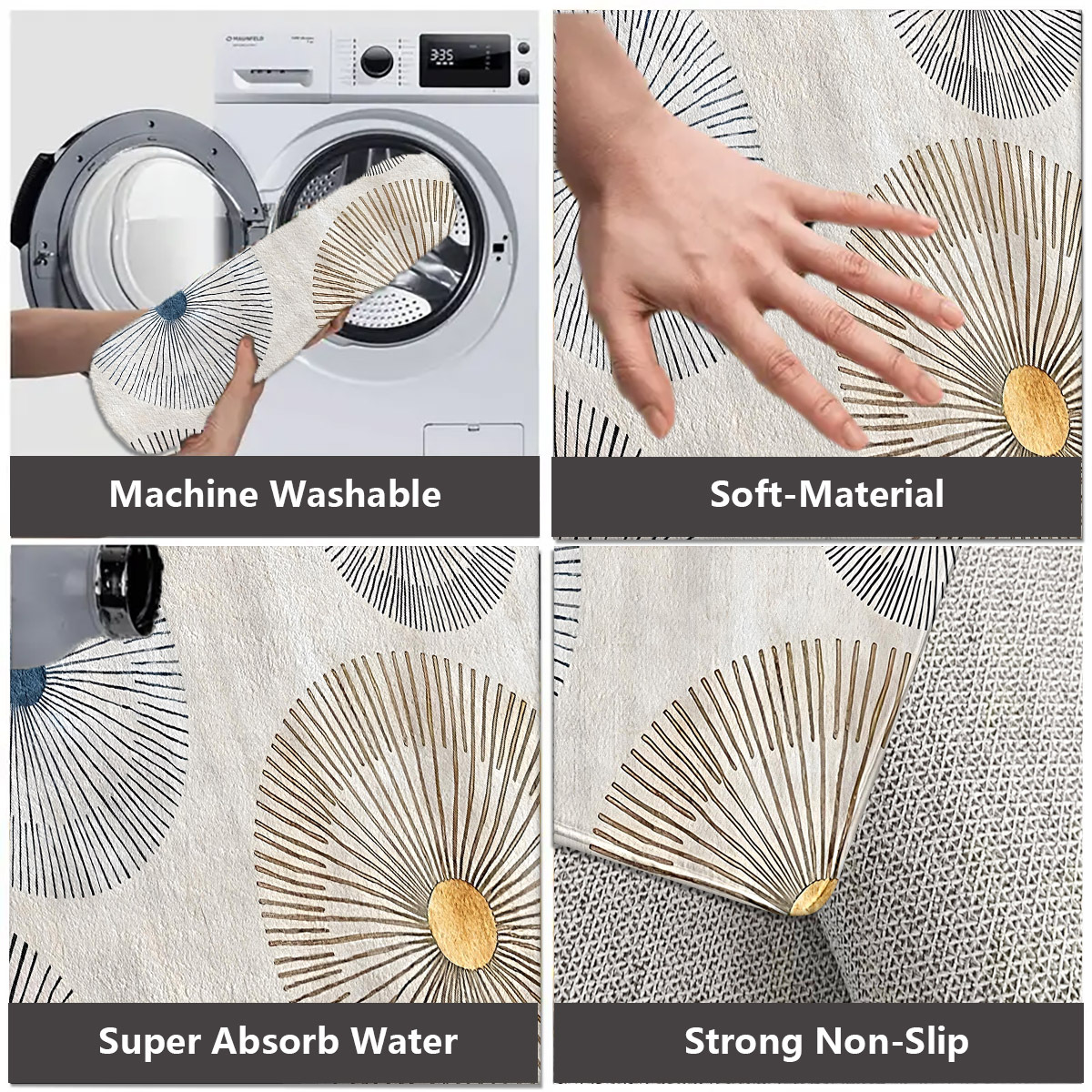 MAUNFELD

3:35

Machine Washable

Soft-Material

Super Absorb Water

Strong Non-Slip