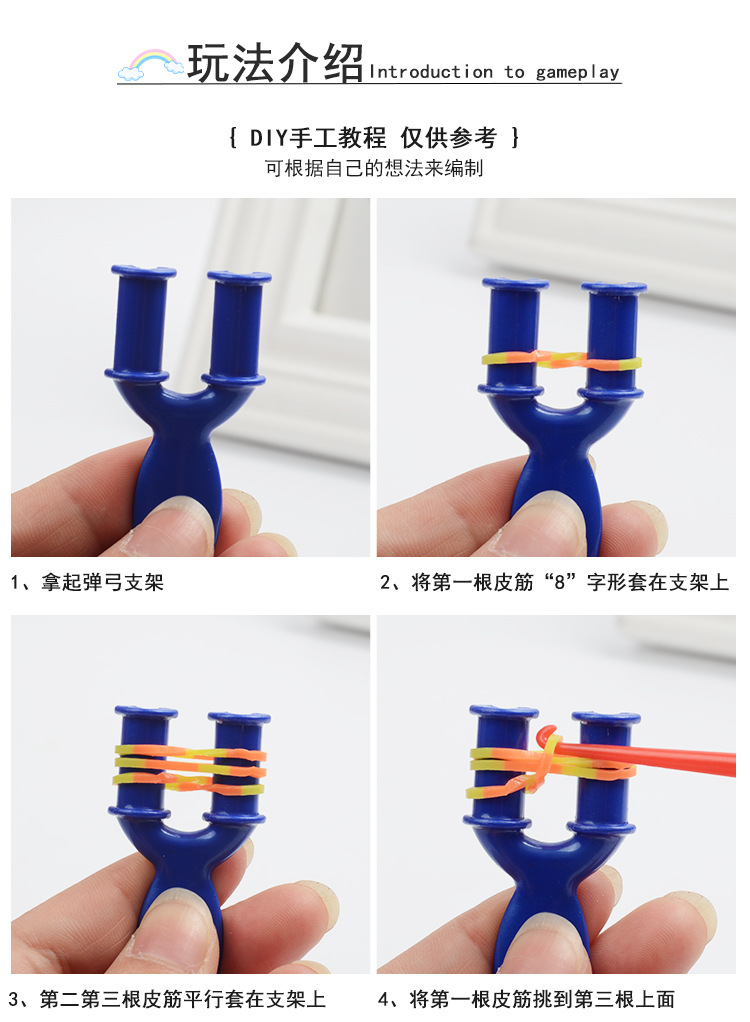 玩法介绍 Introduction to gameplay

{ DIY手工教程 仅供参考 }
可根据自己的想法来编制

1、拿起弹弓支架

2、将第一根皮筋“8”字形套在支架上

3、第二第三根皮筋平行套在支架上

4、将第一根皮筋挑到第三根上面