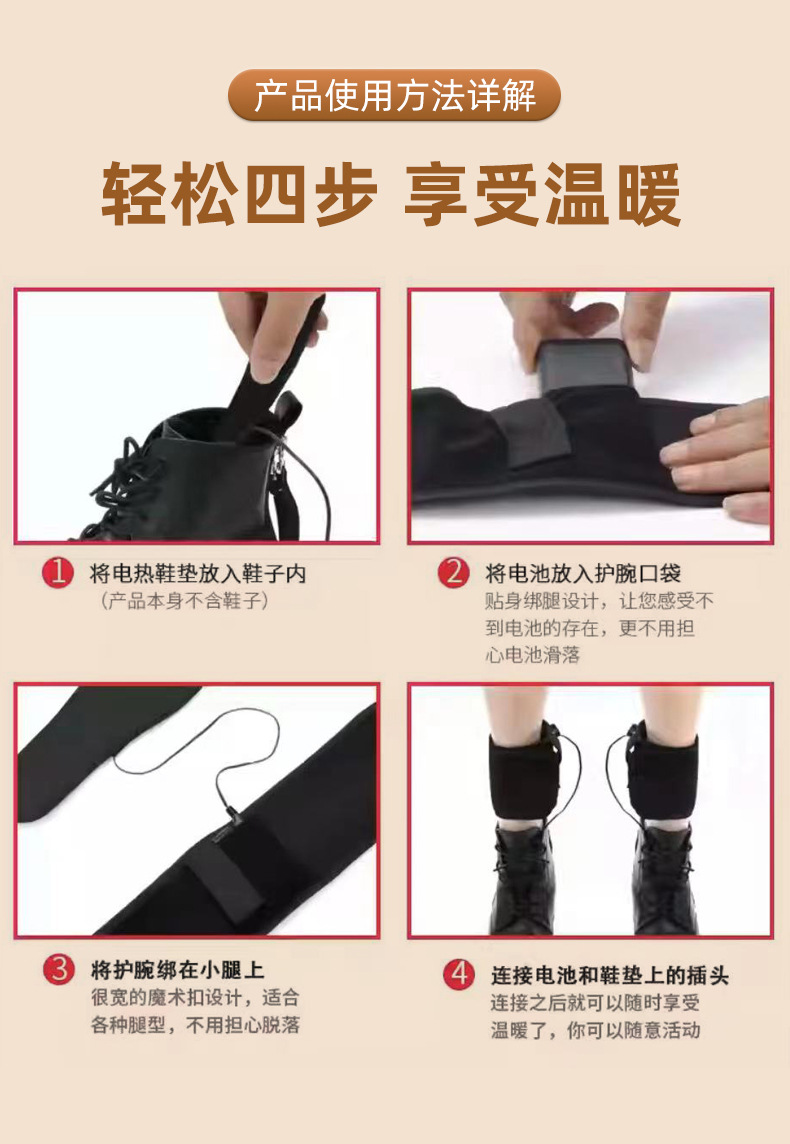 产品使用方法详解

轻松四步 享受温暖

1 将电热鞋垫放入鞋子内
（产品本身不含鞋子）

2 将电池放入护腕口袋
贴身绑腿设计，让您感受不到电池的存在，更不用担心电池滑落

3 将护腕绑在小腿上
很宽的魔术扣设计，适合各种腿型，不用担心脱落

4 连接电池和鞋垫上的插头
连接之后就可以随时享受温暖了，你可以随意活动