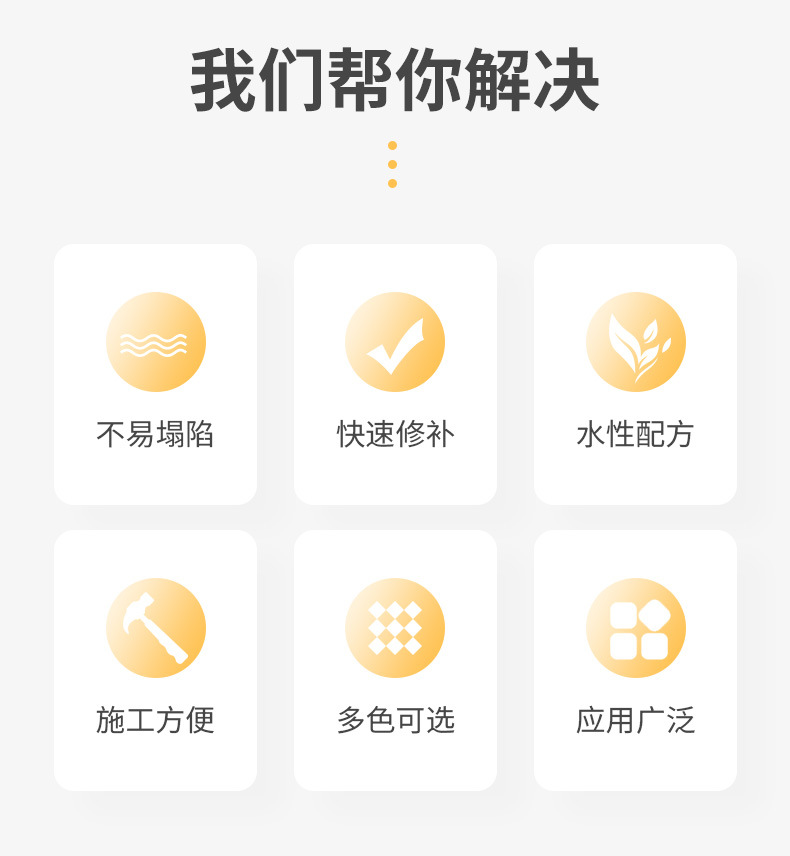 我们帮你解决

不易塌陷

快速修补

水性配方

施工方便

多色可选

应用广泛