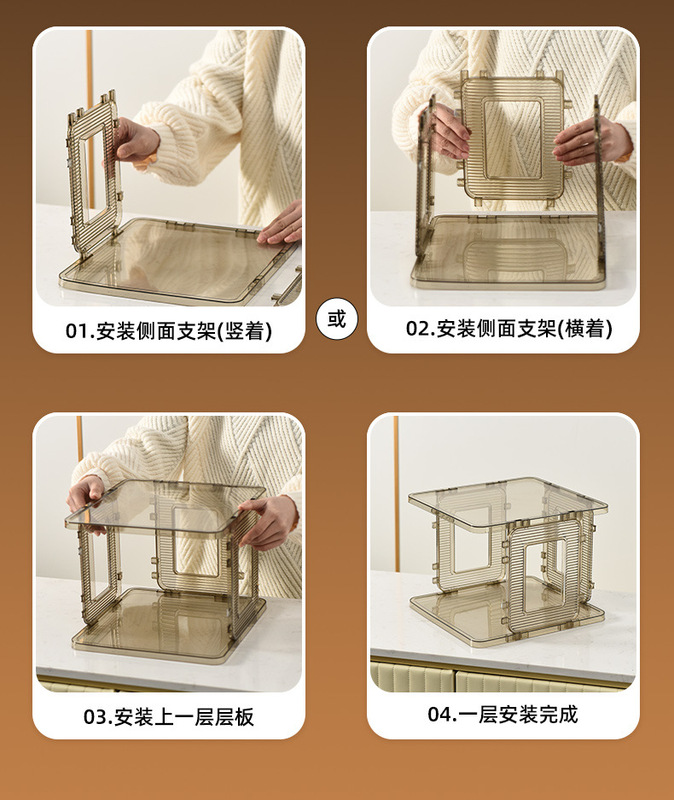 01.安装侧面支架(竖着)

或

02.安装侧面支架(横着)

03.安装上一层层板

04.一层安装完成