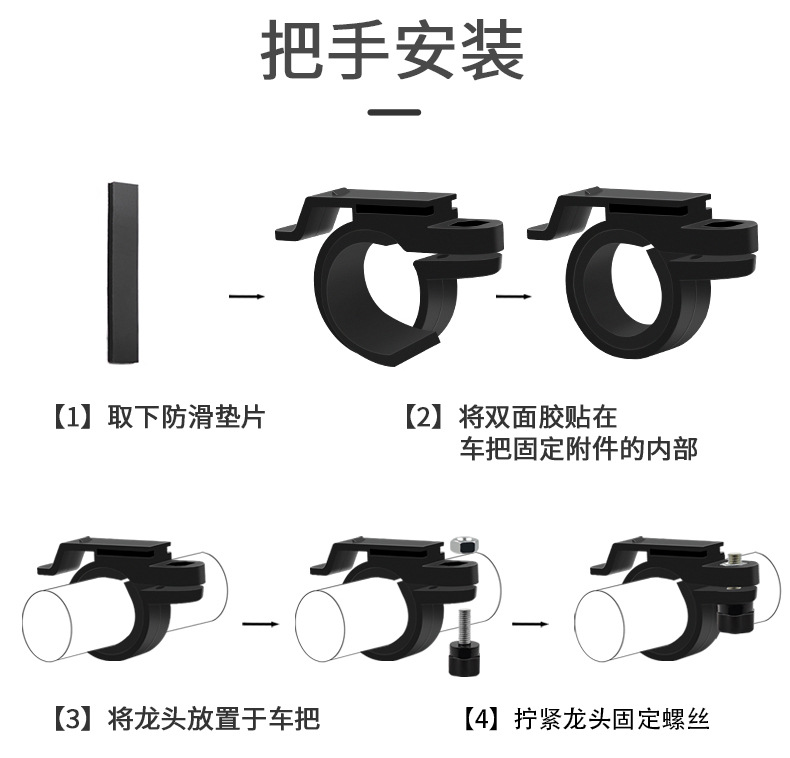 把手安装

【1】取下防滑垫片

【2】将双面胶贴在车把固定附件的内部

【3】将龙头放置于车把

【4】拧紧龙头固定螺丝