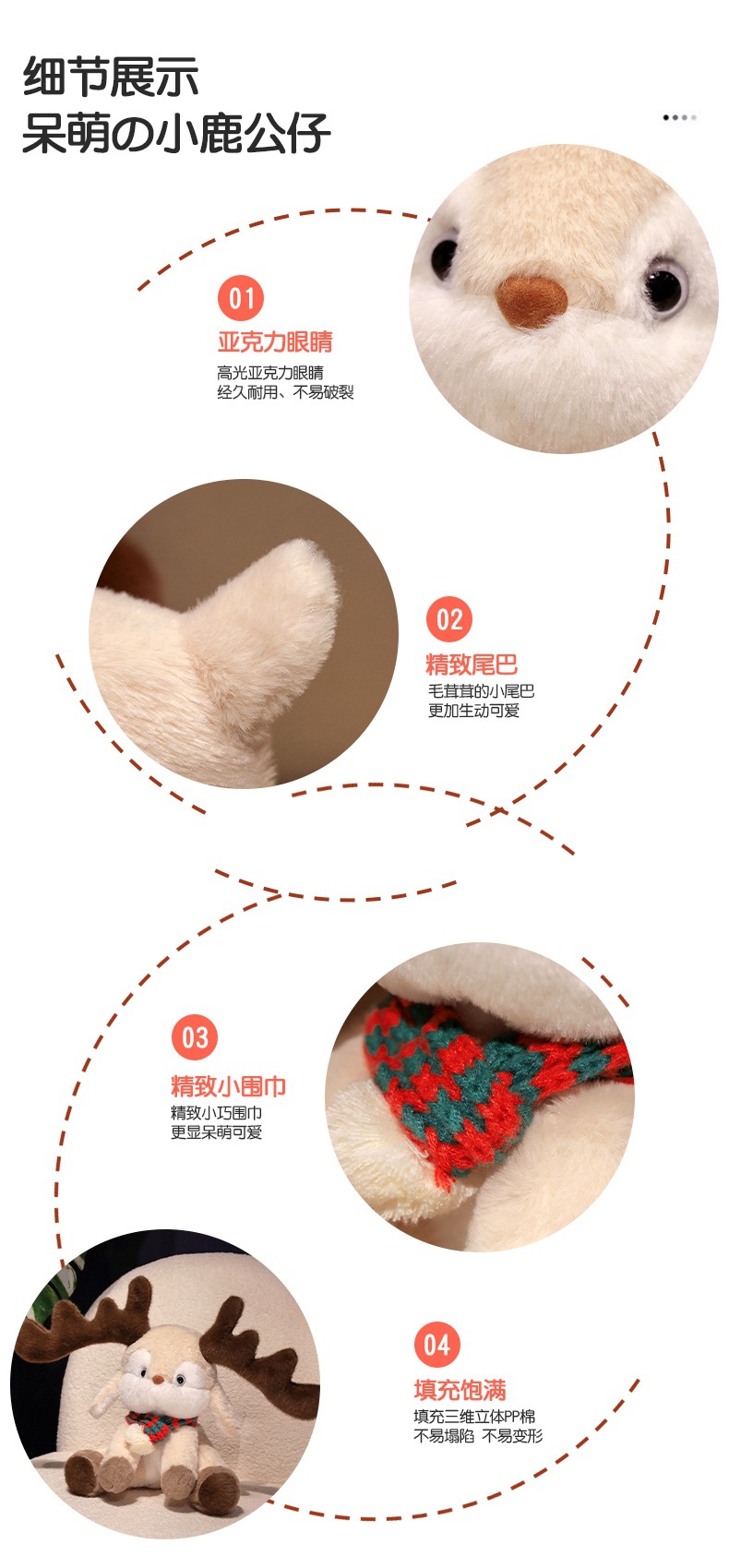 细节展示
呆萌の小鹿公仔

01
亚克力眼睛
高光亚克力眼睛
经久耐用、不易破裂

02
精致尾巴
毛茸茸的小尾巴
更加生动可爱

03
精致小围巾
精致小巧围巾
更显呆萌可爱

04
填充饱满
填充三维立体PP棉
不易塌陷 不易变形