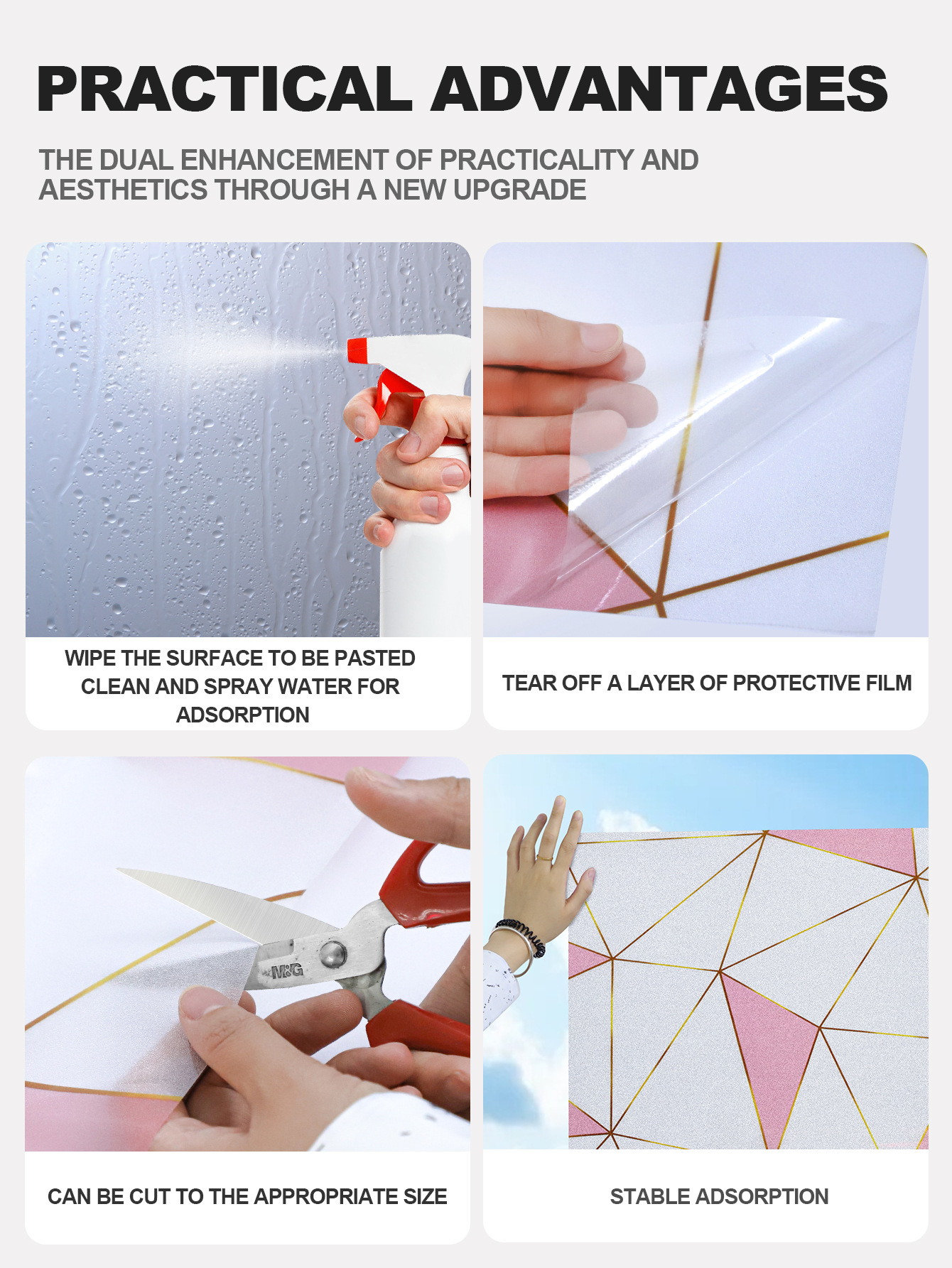 PRACTICAL ADVANTAGES

THE DUAL ENHANCEMENT OF PRACTICALITY AND AESTHETICS THROUGH A NEW UPGRADE

WIPE THE SURFACE TO BE PASTED CLEAN AND SPRAY WATER FOR ADSORPTION

TEAR OFF A LAYER OF PROTECTIVE FILM

M&G

CAN BE CUT TO THE APPROPRIATE SIZE

STABLE ADSORPTION