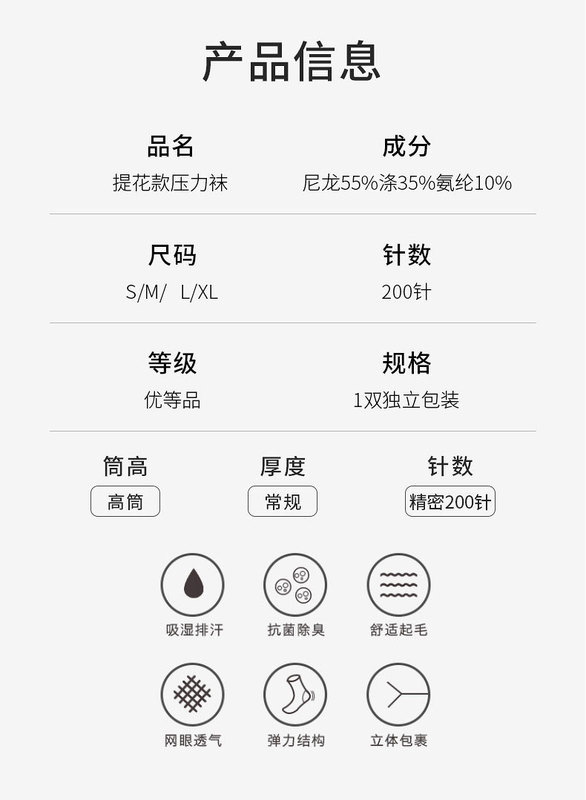 产品信息

品名
提花款压力袜

成分
尼龙55%涤35%氨纶10%

尺码
S/M/ L/XL

针数
200针

等级
优等品

规格
1双独立包装

筒高
高筒

厚度
常规

针数
精密200针

吸湿排汗

抗菌除臭

舒适起毛

网眼透气

弹力结构

立体包裹