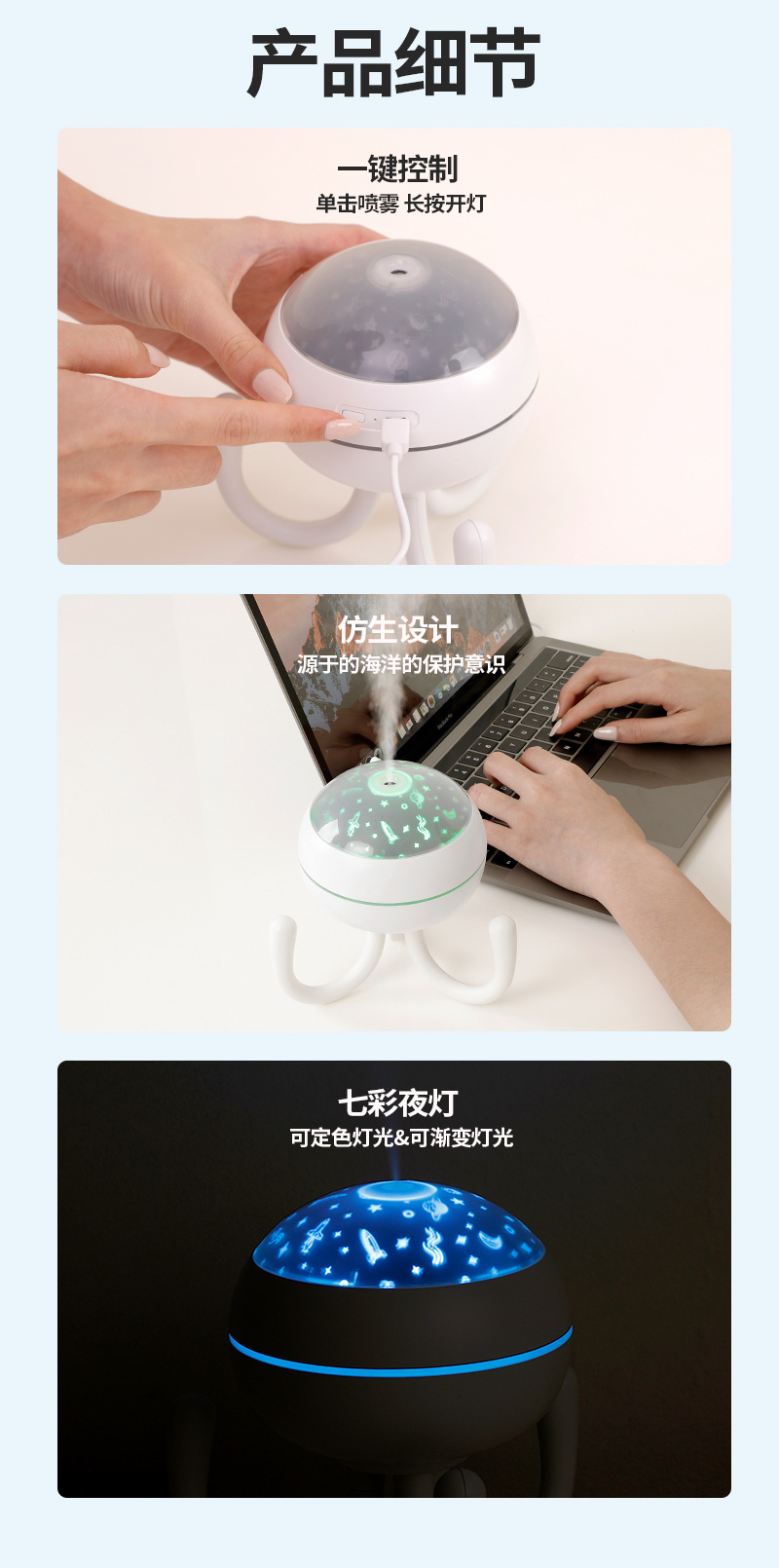 产品细节

一键控制
单击喷雾 长按开灯

仿生设计
源于的海洋的保护意识

七彩夜灯
可定色灯光&可渐变灯光