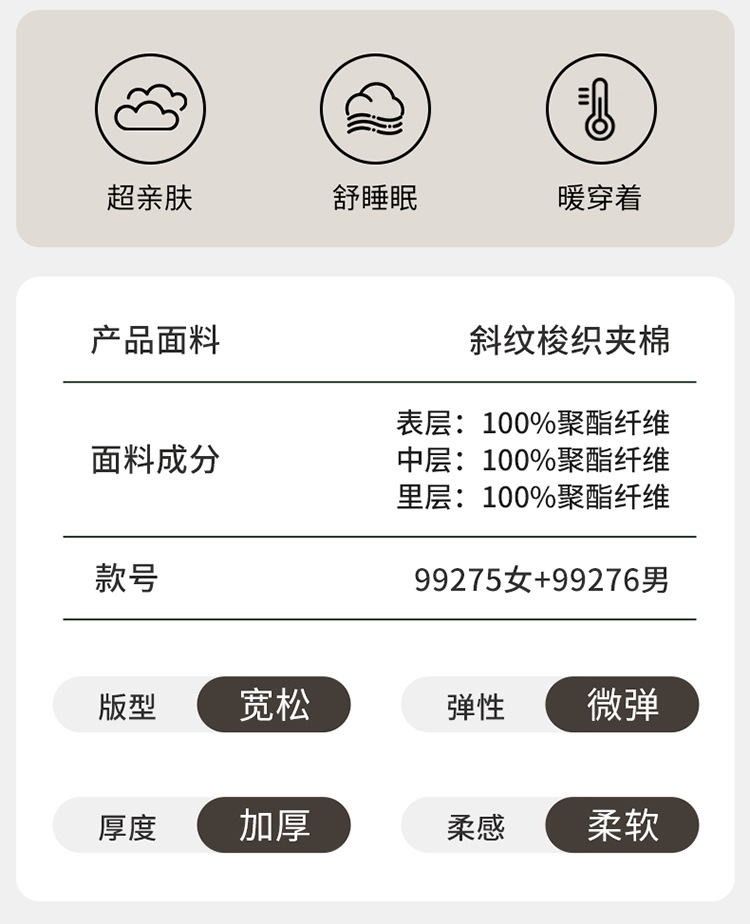 超亲肤 舒睡眠 暖穿着

产品面料 斜纹梭织夹棉

面料成分
表层：100%聚酯纤维
中层：100%聚酯纤维
里层：100%聚酯纤维

款号 99275女+99276男

版型 宽松 弹性 微弹

厚度 加厚 柔感 柔软