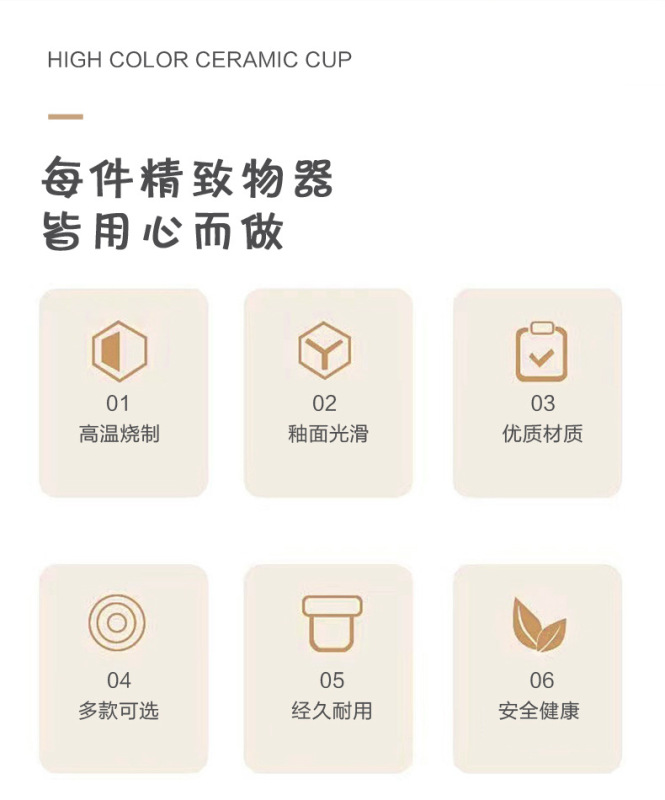 HIGH COLOR CERAMIC CUP

每件精致物器
皆用心而做

01
高温烧制

02
釉面光滑

03
优质材质

04
多款可选

05
经久耐用

06
安全健康