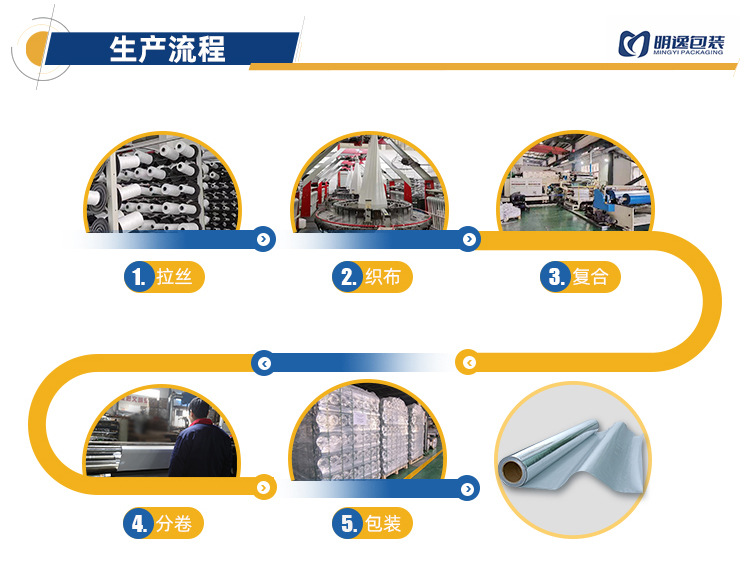 生产流程

明逸包装
MINGYI PACKAGING

1. 拉丝

2. 织布

3. 复合

4. 分卷

5. 包装