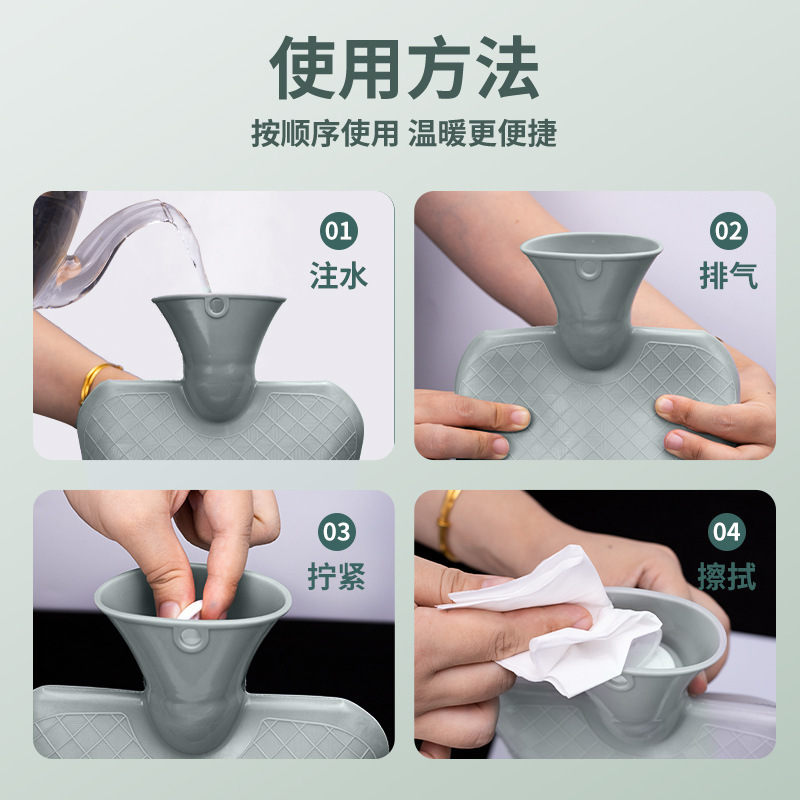 使用方法

按顺序使用 温暖更便捷

01
注水

02
排气

03
拧紧

04
擦拭