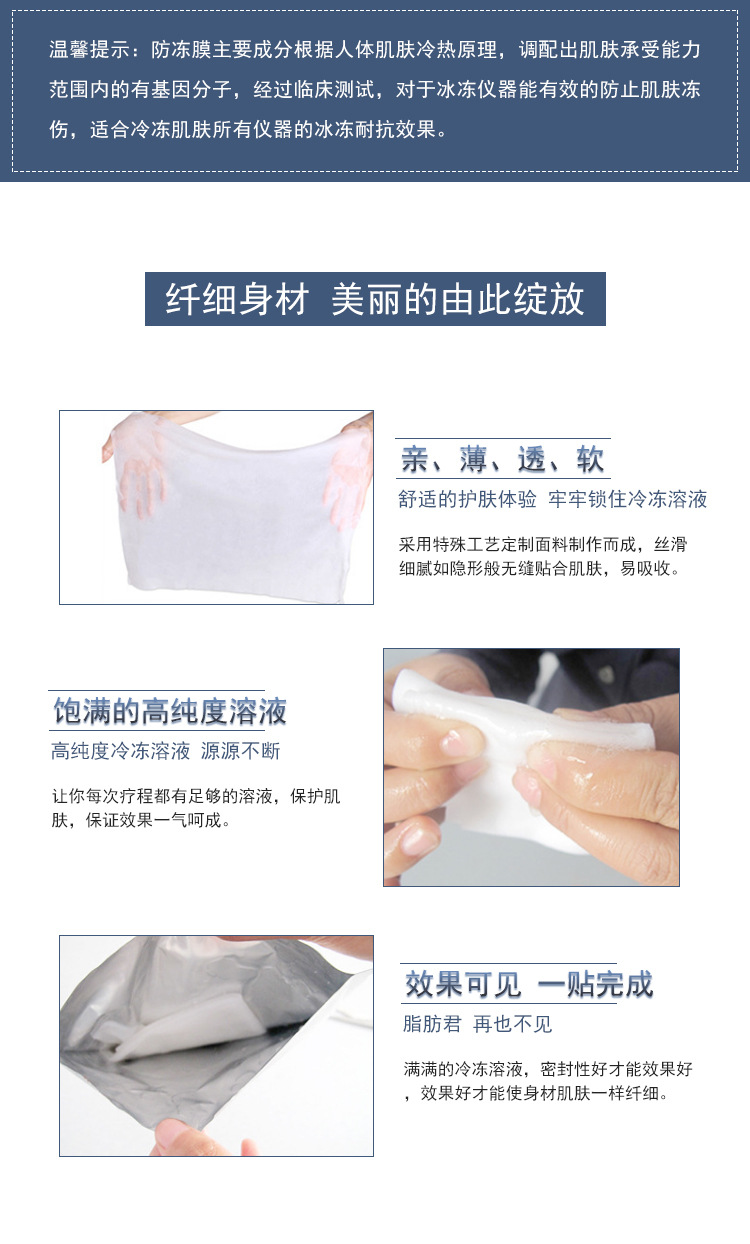 温馨提示：防冻膜主要成分根据人体肌肤冷热原理，调配出肌肤承受能力范围内的有基因分子，经过临床测试，对于冰冻仪器能有效的防止肌肤冻伤，适合冷冻肌肤所有仪器的冰冻耐抗效果。

纤细身材 美丽的由此绽放

亲、薄、透、软

舒适的护肤体验 牢牢锁住冷冻溶液

采用特殊工艺定制面料制作而成，丝滑细腻如隐形般无缝贴合肌肤，易吸收。

饱满的高纯度溶液

高纯度冷冻溶液 源源不断

让你每次疗程都有足够的溶液，保护肌肤，保证效果一气呵成。

效果可见 一贴完成

脂肪君 再也不见

满满的冷冻溶液，密封性好才能效果好，效果好才能使身材肌肤一样纤细。