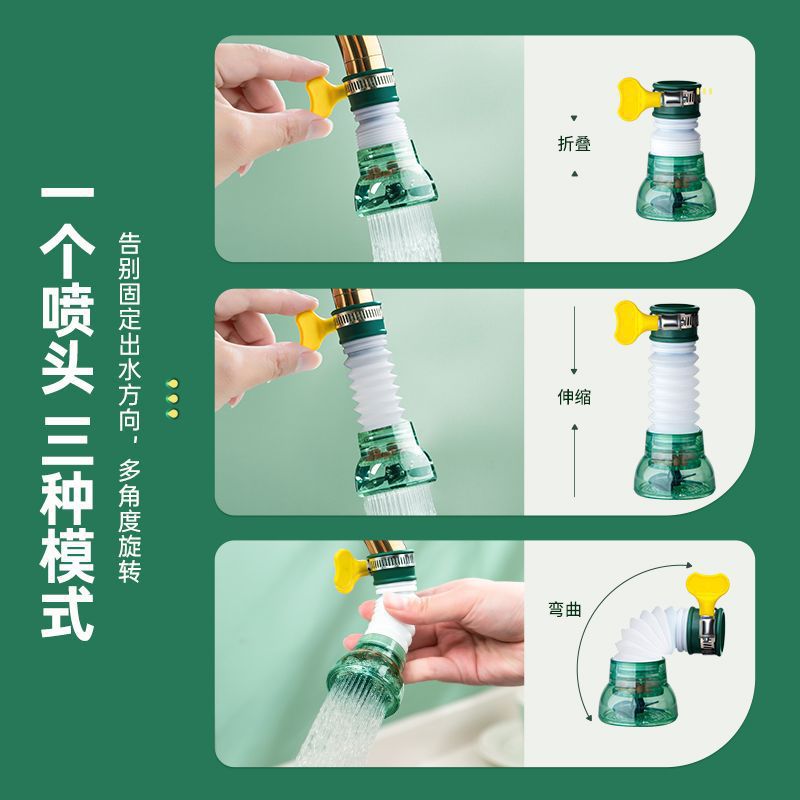 一个喷头 三种模式

告别固定出水方向，多角度旋转

折叠

伸缩

弯曲