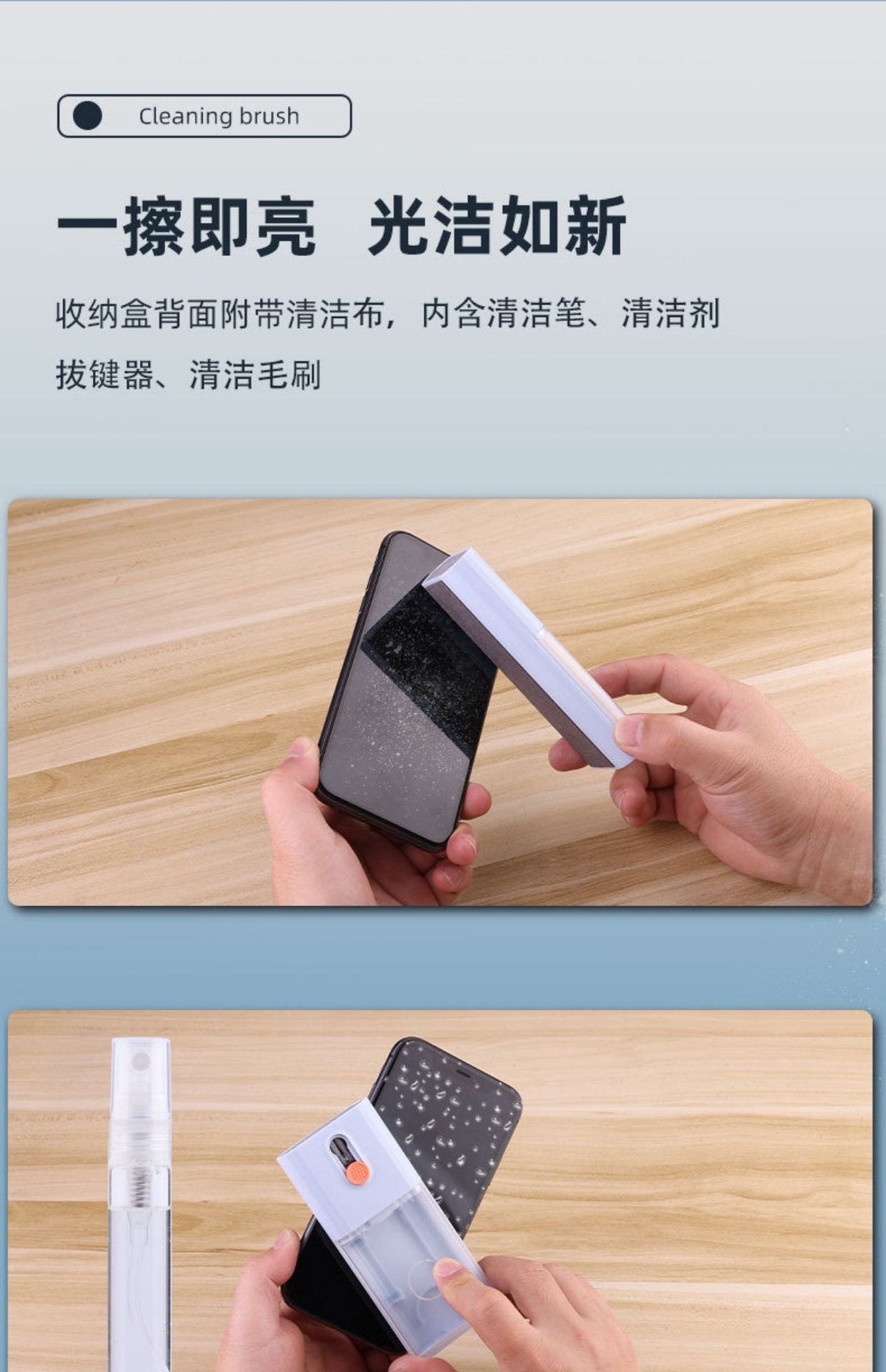 Cleaning brush

一擦即亮 光洁如新

收纳盒背面附带清洁布，内含清洁笔、清洁剂

拔键器、清洁毛刷