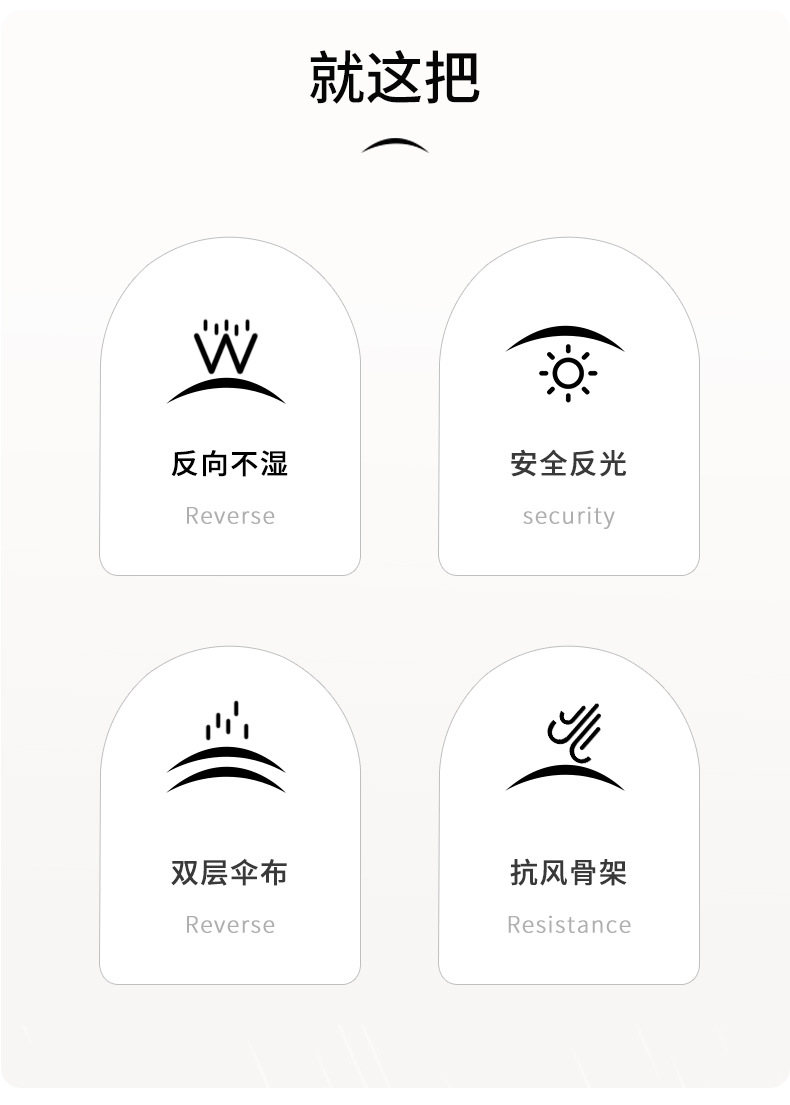 就这把

反向不湿
Reverse

安全反光
security

双层伞布
Reverse

抗风骨架
Resistance