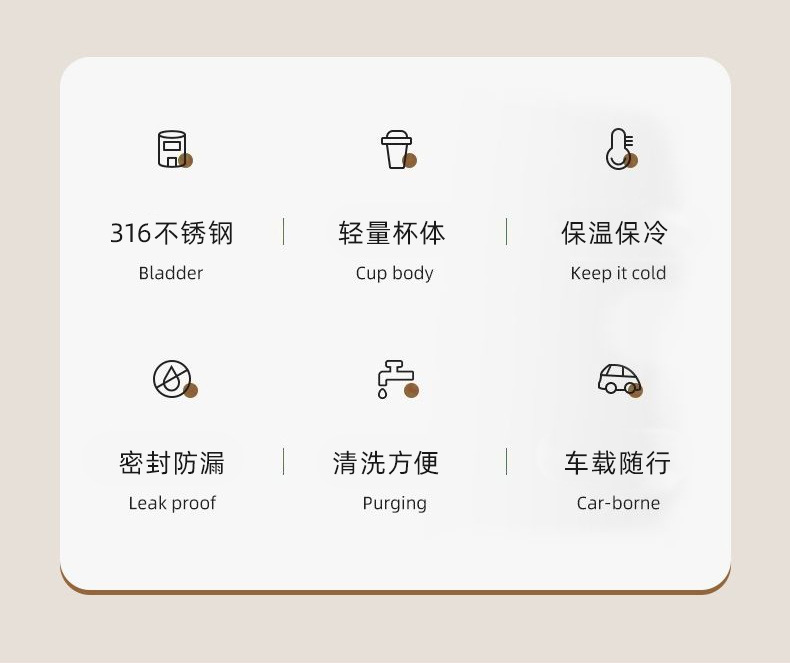 316不锈钢
Bladder

轻量杯体
Cup body

保温保冷
Keep it cold

密封防漏
Leak proof

清洗方便
Purging

车载随行
Car-borne