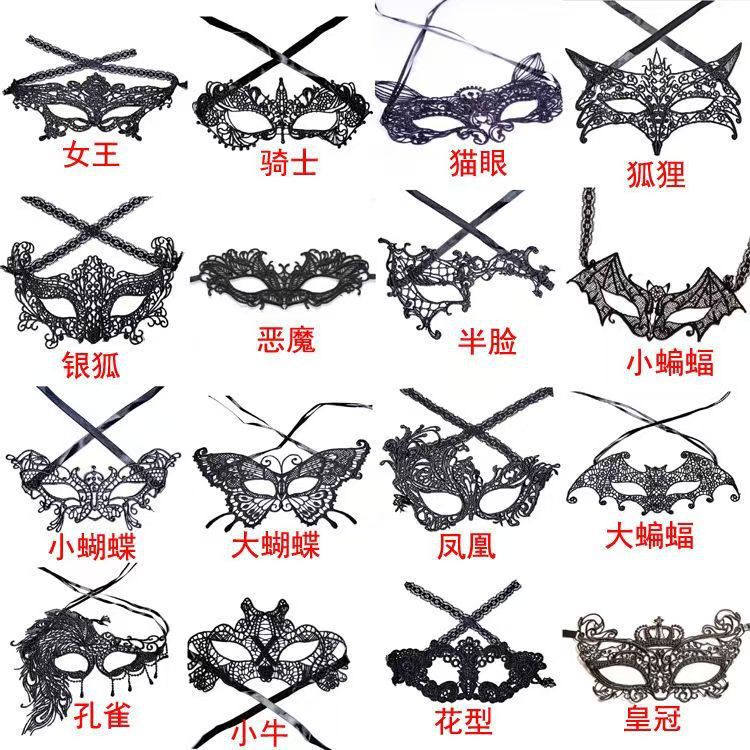 女王
骑士
猫眼
狐狸

银狐
恶魔
半脸
小蝙蝠

小蝴蝶
大蝴蝶
凤凰
大蝙蝠

孔雀
小牛
花型
皇冠