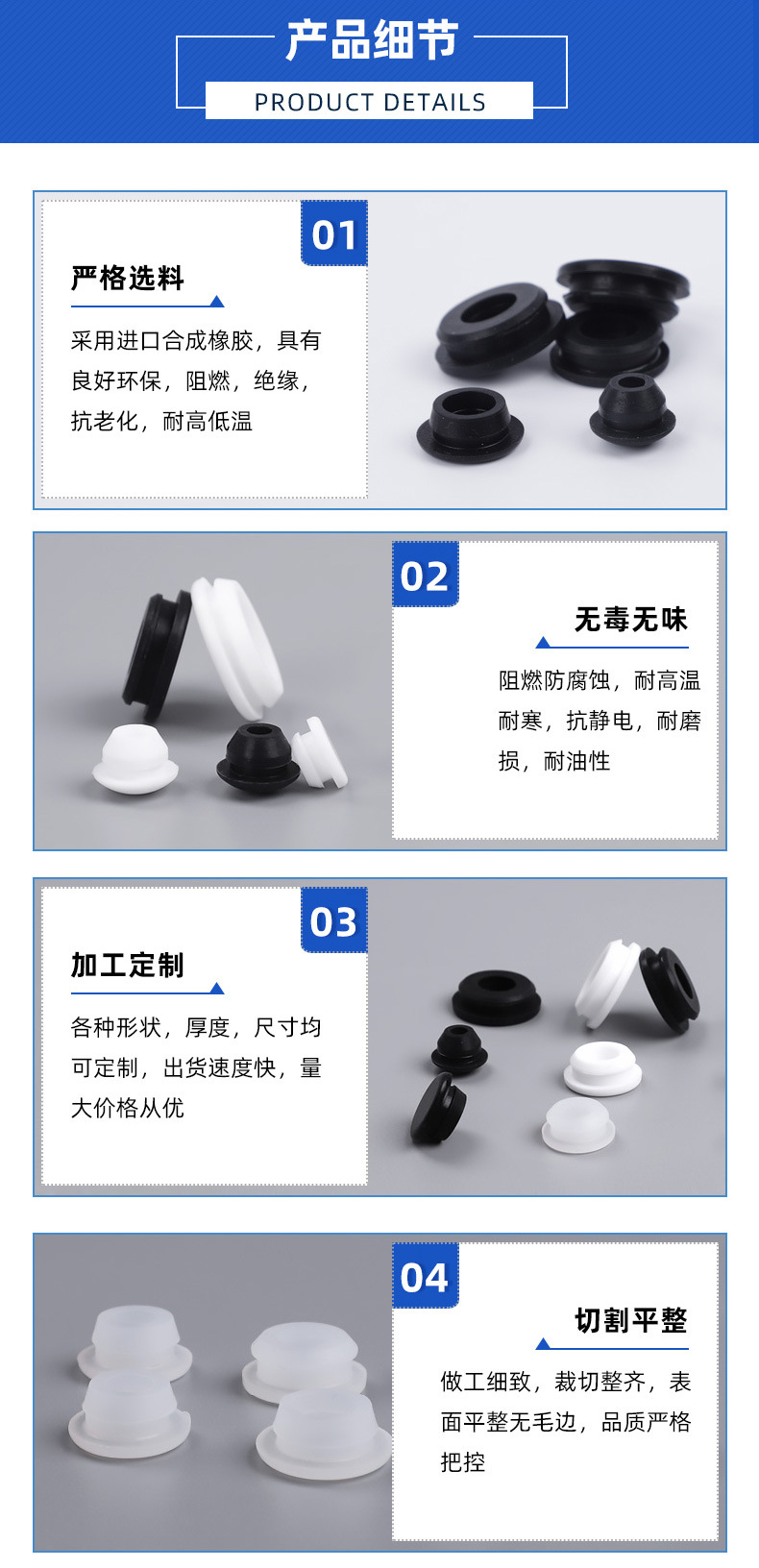 产品细节
PRODUCT DETAILS

01
严格选料
采用进口合成橡胶，具有良好环保，阻燃，绝缘，抗老化，耐高低温

02
无毒无味
阻燃防腐蚀，耐高温耐寒，抗静电，耐磨损，耐油性

03
加工定制
各种形状，厚度，尺寸均可定制，出货速度快，量大价格从优

04
切割平整
做工细致，裁切整齐，表面平整无毛边，品质严格把控