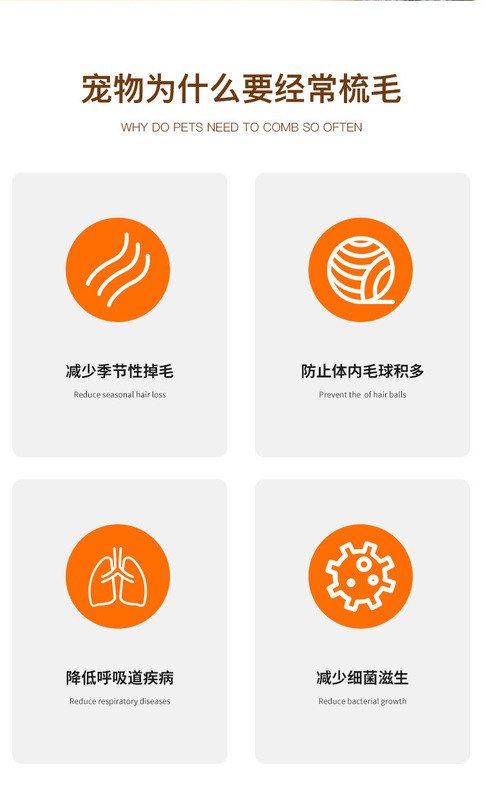 宠物为什么要经常梳毛

WHY DO PETS NEED TO COMB SO OFTEN

减少季节性掉毛

Reduce seasonal hair loss

防止体内毛球积多

Prevent the of hair balls

降低呼吸道疾病

Reduce respiratory diseases

减少细菌滋生

Reduce bacterial growth