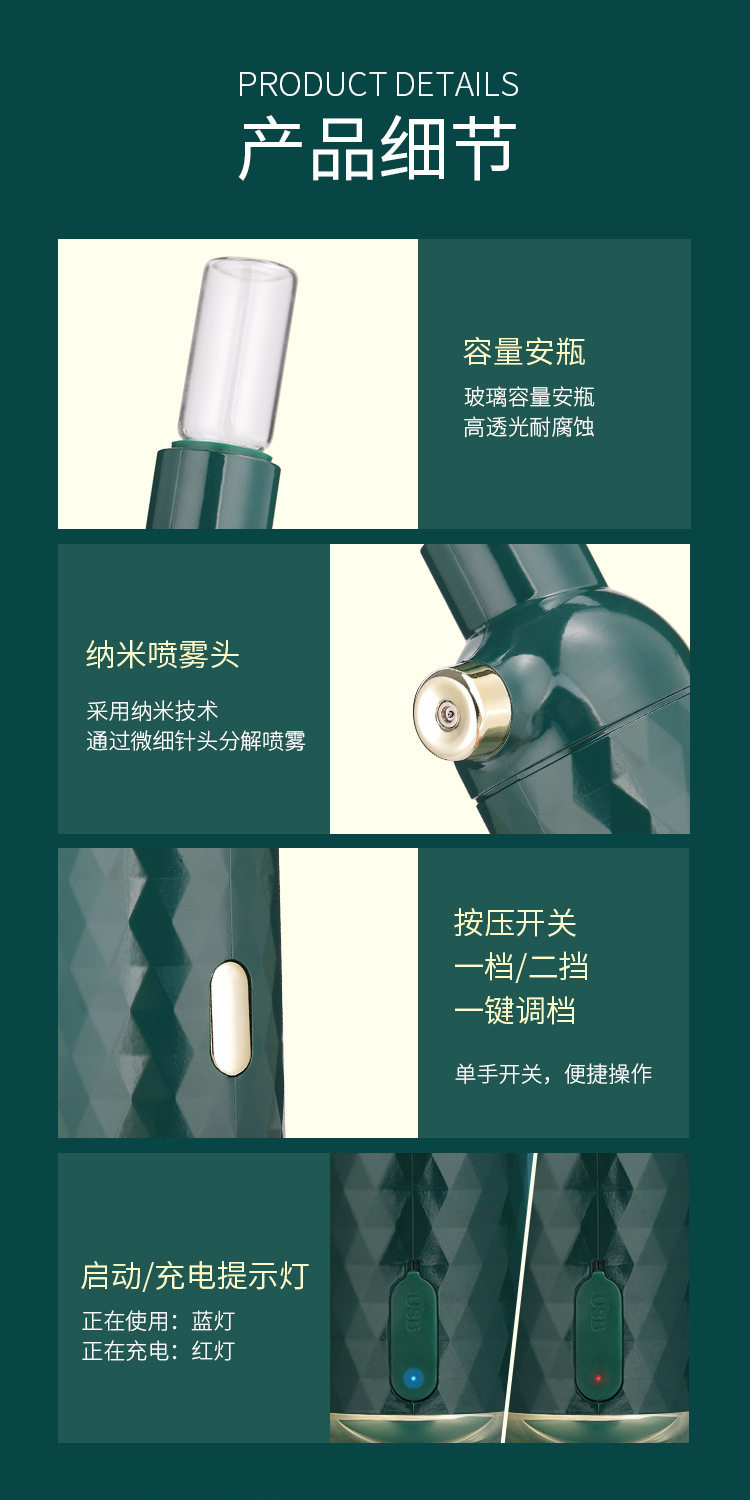 PRODUCT DETAILS
产品细节

容量安瓶
玻璃容量安瓶
高透光耐腐蚀

纳米喷雾头
采用纳米技术
通过微细针头分解喷雾

按压开关
一档/二挡
一键调档
单手开关，便捷操作

启动/充电提示灯
正在使用：蓝灯
正在充电：红灯

USB

USB