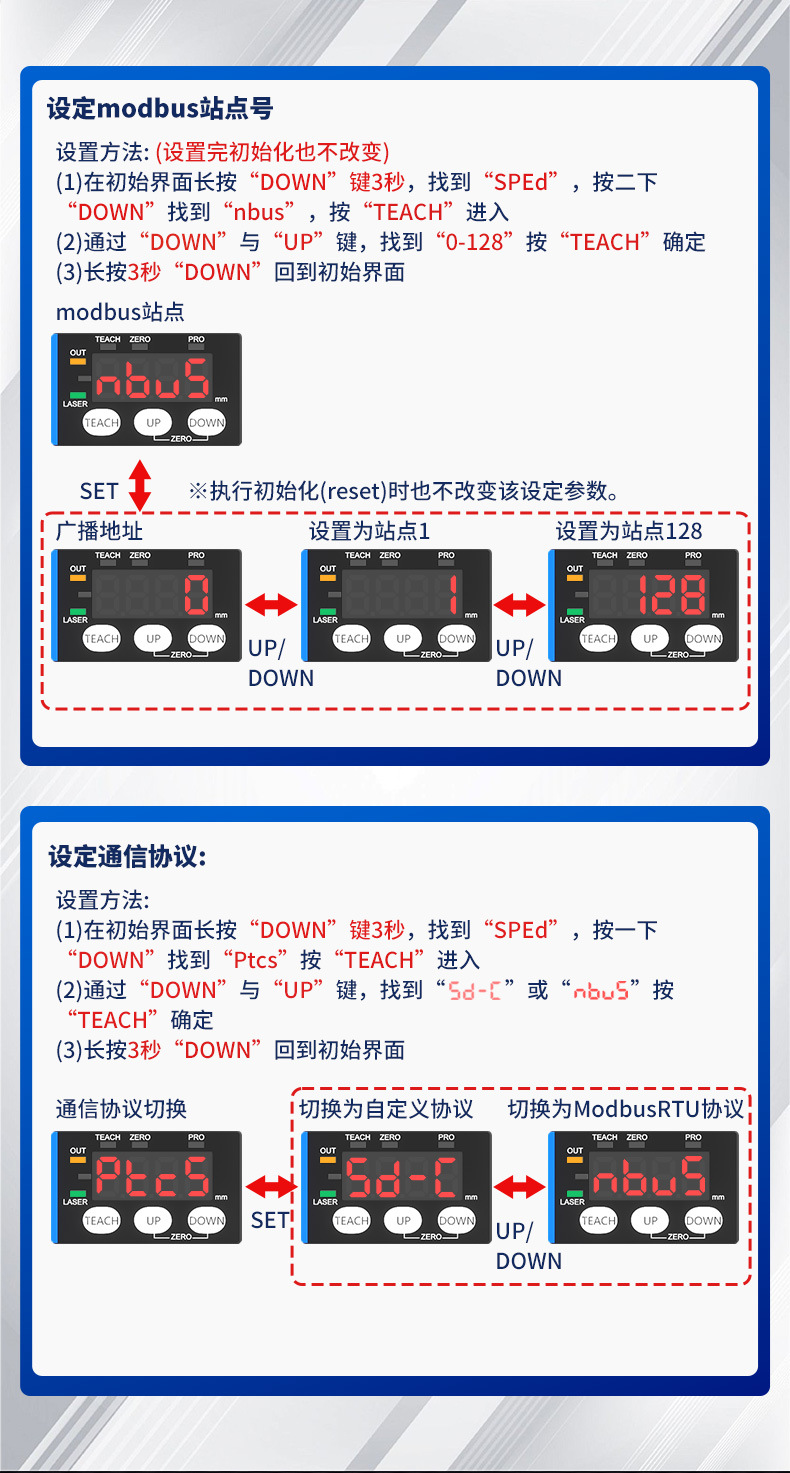 设定modbus站点号

设置方法: (设置完初始化也不改变)
(1)在初始界面长按“DOWN”键3秒，找到“SPEd”，按二下“DOWN”找到“nbus”，按“TEACH”进入
(2)通过“DOWN”与“UP”键，找到“0-128”按“TEACH”确定
(3)长按3秒“DOWN”回到初始界面

modbus站点

TEACH ZERO PRO
OUT
LASER
nbuS
mm
TEACH UP DOWN
ZERO

SET ※执行初始化(reset)时也不改变该设定参数。

广播地址
TEACH ZERO PRO
OUT
LASER
0
mm
TEACH UP DOWN
ZERO

UP/ DOWN

设置为站点1
TEACH ZERO PRO
OUT
LASER
1
mm
TEACH UP DOWN
ZERO

UP/ DOWN

设置为站点128
TEACH ZERO PRO
OUT
LASER
128
mm
TEACH UP DOWN
ZERO

设定通信协议:

设置方法:
(1)在初始界面长按“DOWN”键3秒，找到“SPEd”，按一下“DOWN”找到“Ptcs”按“TEACH”进入
(2)通过“DOWN”与“UP”键，找到“Sd-C”或“nbuS”按“TEACH”确定
(3)长按3秒“DOWN”回到初始界面

通信协议切换
TEACH ZERO PRO
OUT
LASER
PtcS
mm
TEACH UP DOWN
ZERO

SET

切换为自定义协议
TEACH ZERO PRO
OUT
LASER
Sd-C
mm
TEACH UP DOWN
ZERO

UP/ DOWN

切换为ModbusRTU协议
TEACH ZERO PRO
OUT
LASER
nbuS
mm
TEACH UP DOWN
ZERO