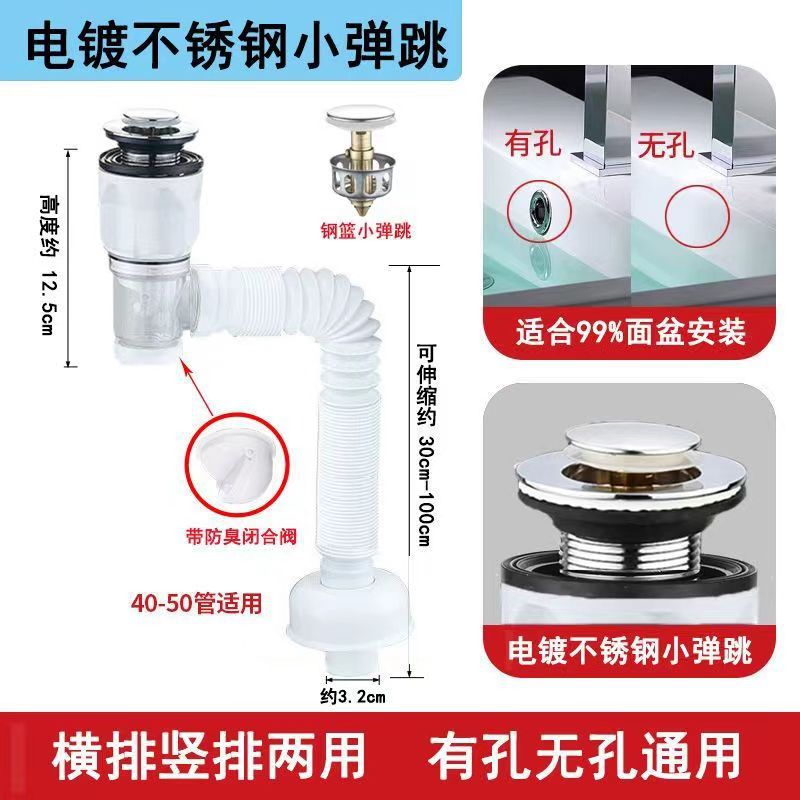 电镀不锈钢小弹跳

高度约 12.5cm

钢篮小弹跳

有孔

无孔

适合99%面盆安装

可伸缩约 30cm-100cm

带防臭闭合阀

40-50管适用

约3.2cm

电镀不锈钢小弹跳

横排竖排两用　有孔无孔通用