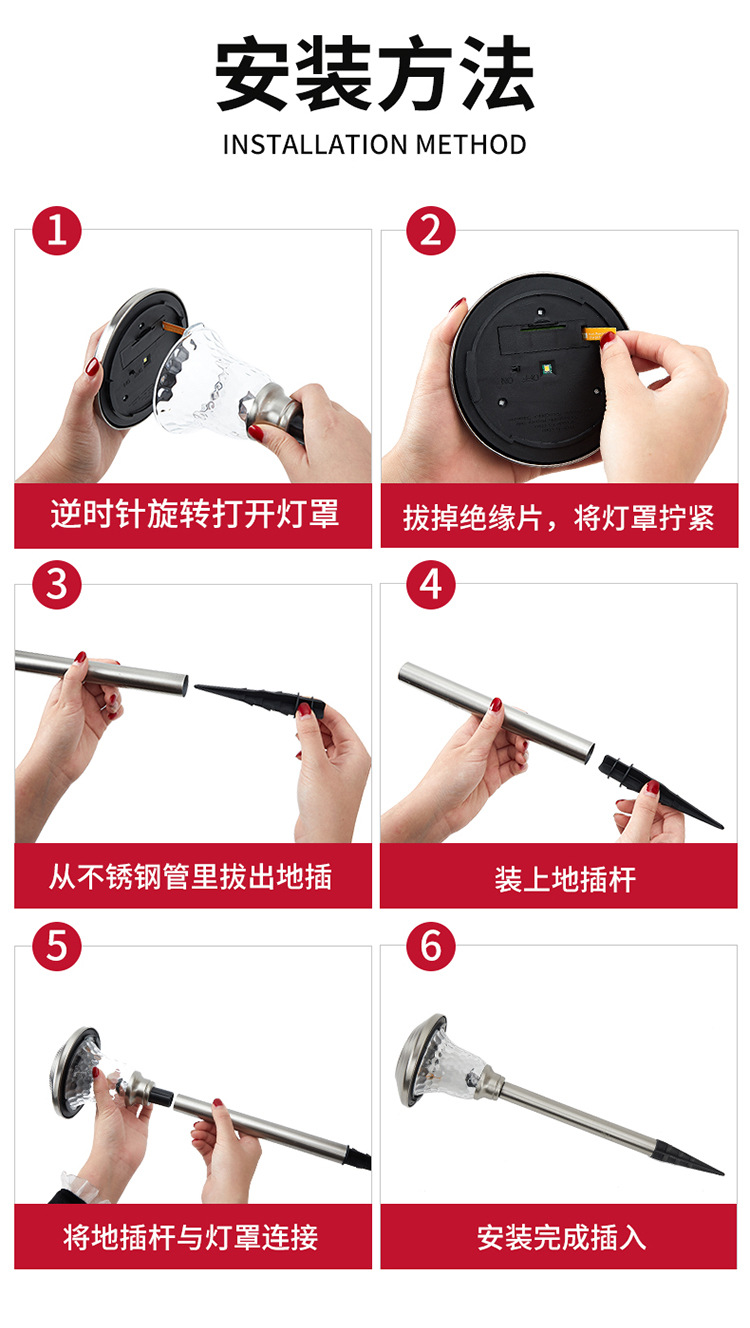 安装方法
INSTALLATION METHOD

1
逆时针旋转打开灯罩

2
拔掉绝缘片，将灯罩拧紧

3
从不锈钢管里拔出地插

4
装上地插杆

5
将地插杆与灯罩连接

6
安装完成插入