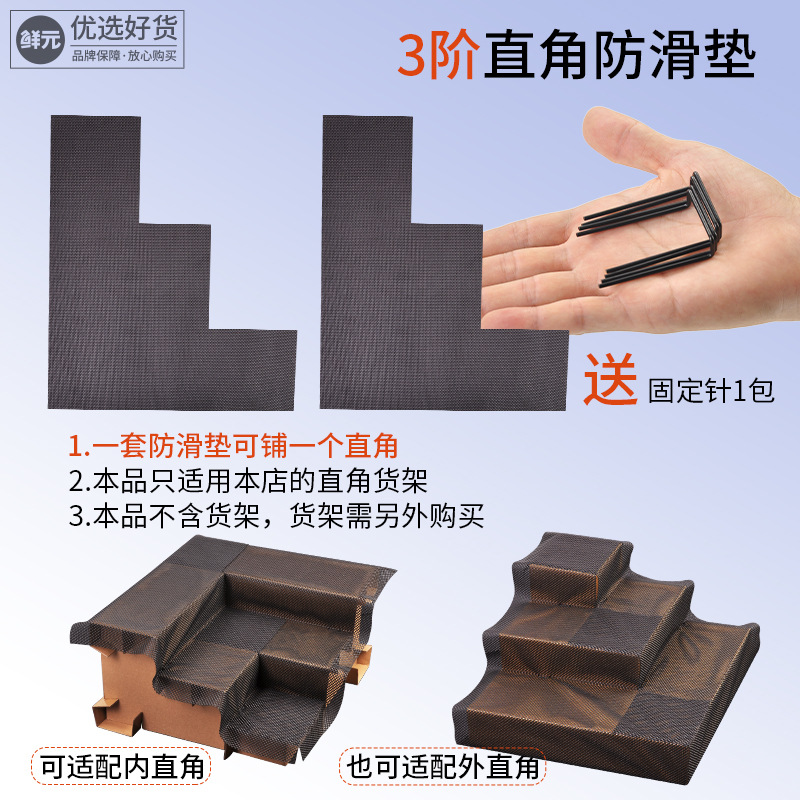 鲜元 优选好货
品牌保障·放心购买

3阶直角防滑垫

送 固定针1包

1.一套防滑垫可铺一个直角
2.本品只适用本店的直角货架
3.本品不含货架，货架需另外购买

可适配内直角

也可适配外直角