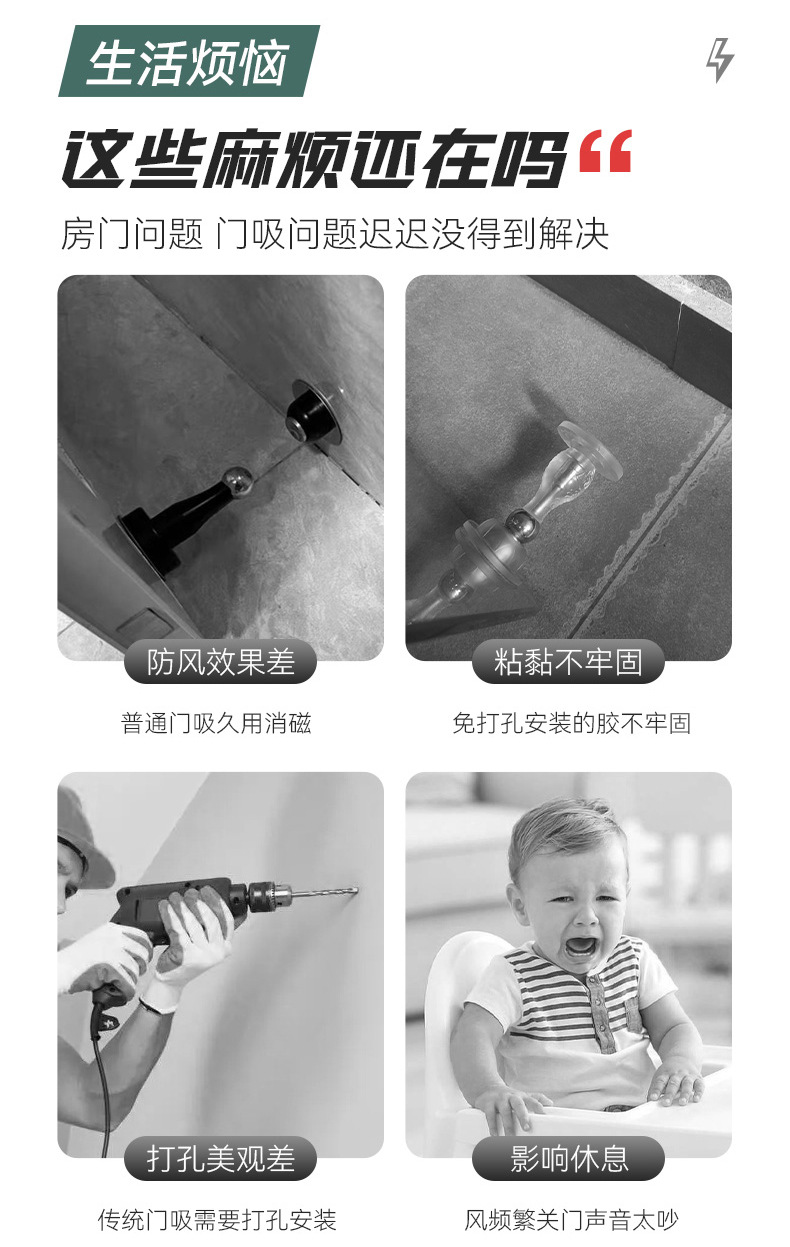 生活烦恼

这些麻烦还在吗“

房门问题 门吸问题迟迟没得到解决

防风效果差

普通门吸久用消磁

粘黏不牢固

免打孔安装的胶不牢固

打孔美观差

传统门吸需要打孔安装

影响休息

风频繁关门声音太吵