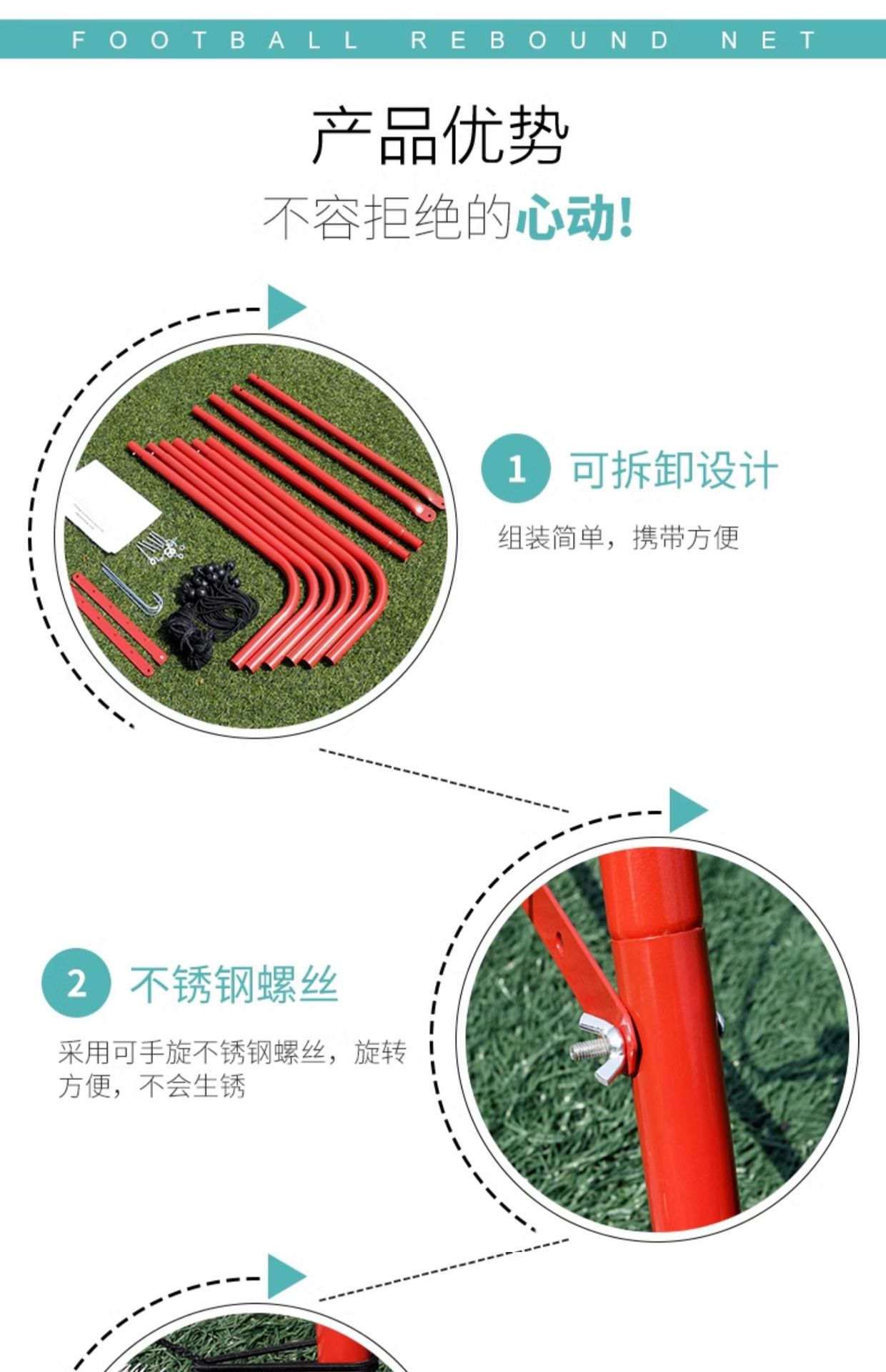 FOOTBALL REBOUND NET

产品优势

不容拒绝的心动!

1 可拆卸设计

组装简单，携带方便

2 不锈钢螺丝

采用可手旋不锈钢螺丝，旋转方便，不会生锈