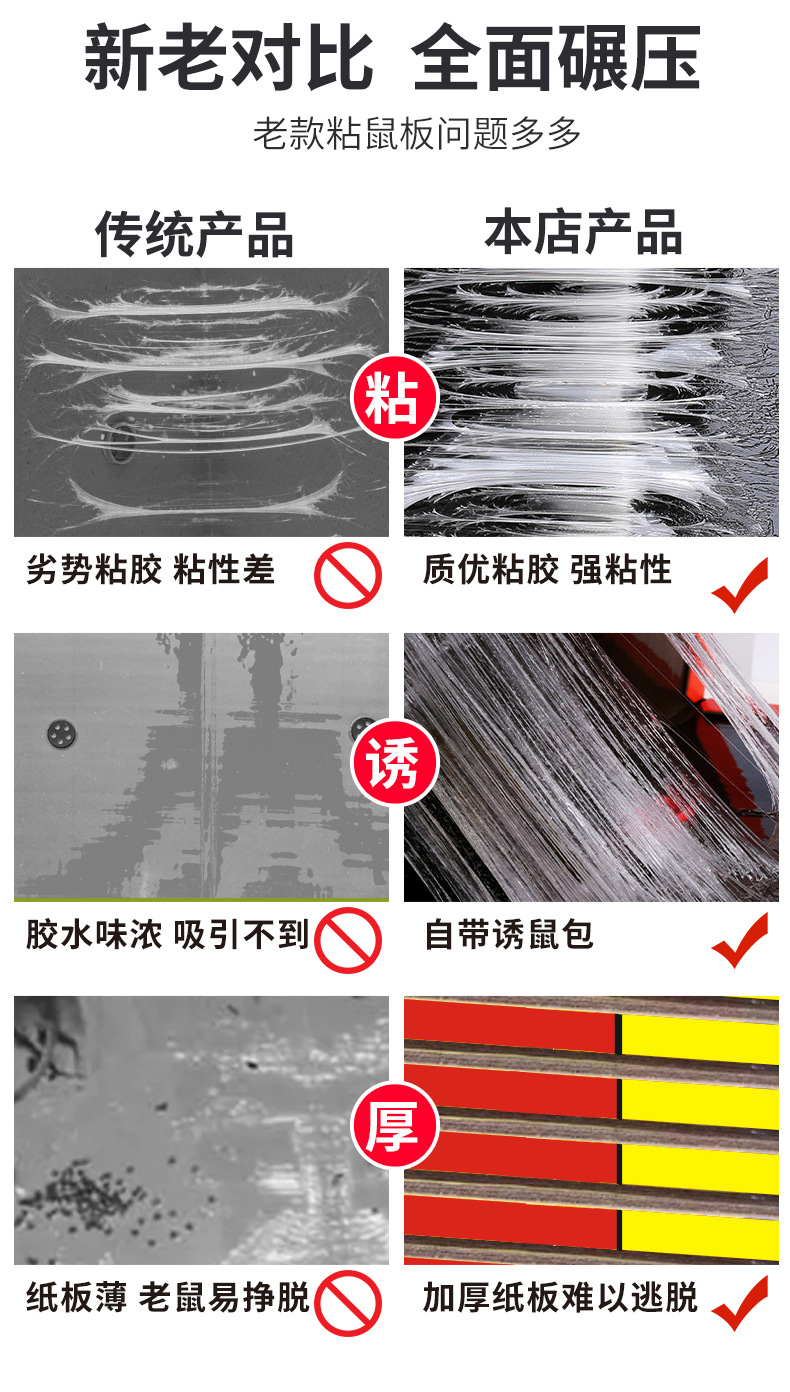 新老对比 全面碾压

老款粘鼠板问题多多

传统产品

本店产品

粘

劣势粘胶 粘性差

质优粘胶 强粘性

诱

胶水味浓 吸引不到

自带诱鼠包

厚

纸板薄 老鼠易挣脱

加厚纸板难以逃脱